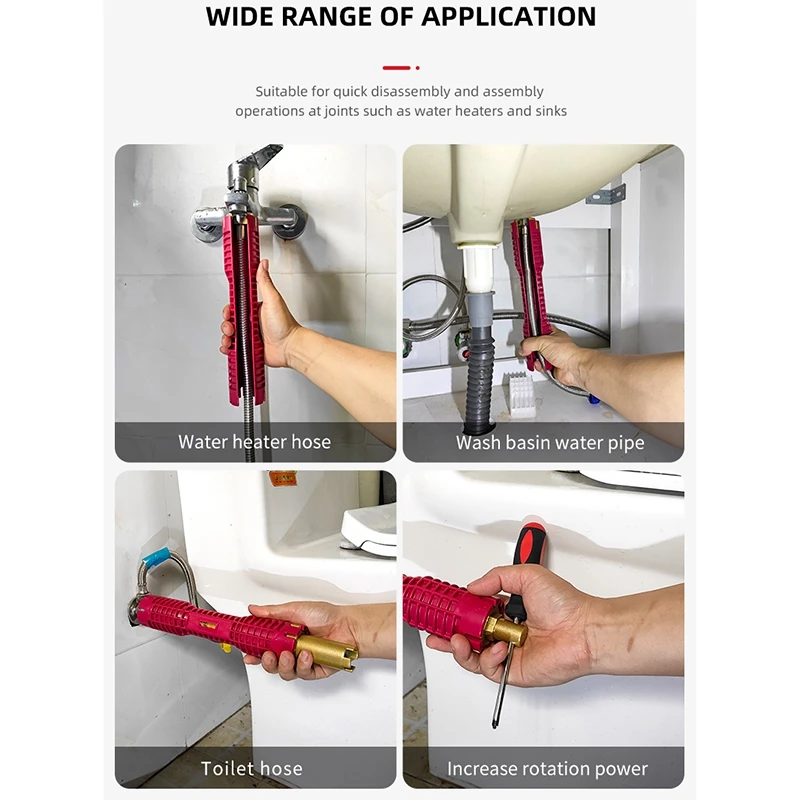 WIDE RANGE OF APPLICATION

Suitable for quick disassembly and assembly operations at joints such as water heaters and sinks

Water heater hose

Wash basin water pipe

Toilet hose

Increase rotation power