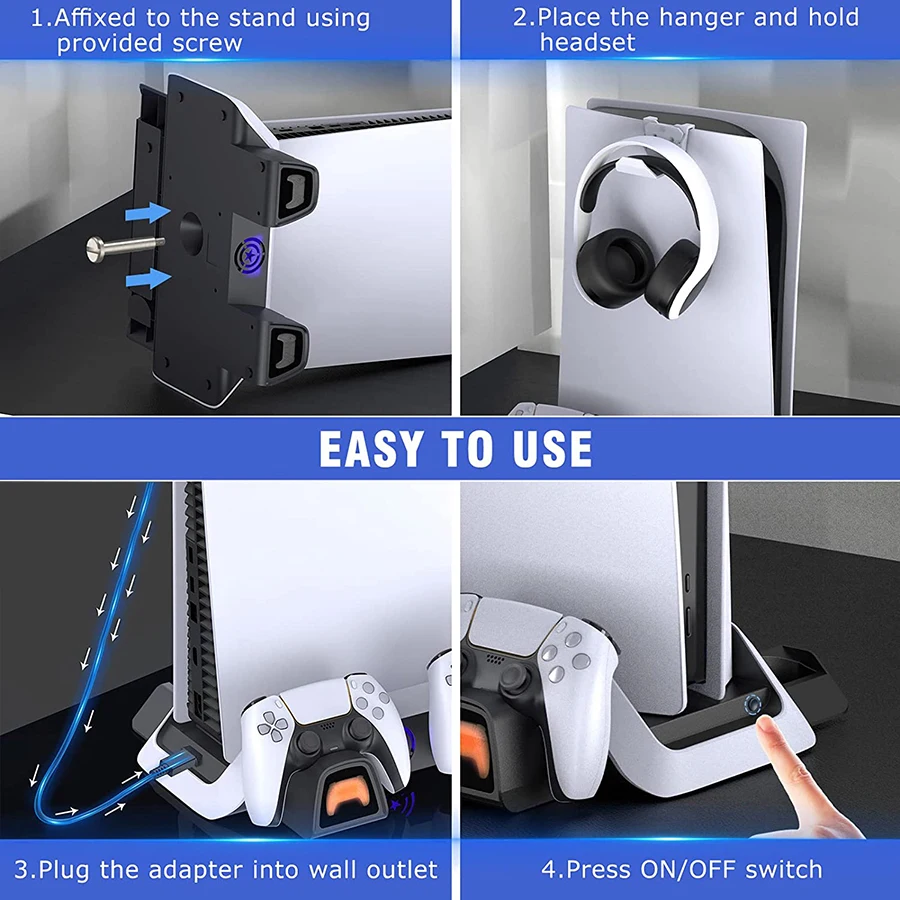 1.Affixed to the stand using provided screw

2.Place the hanger and hold headset

EASY TO USE

3.Plug the adapter into wall outlet

4.Press ON/OFF switch