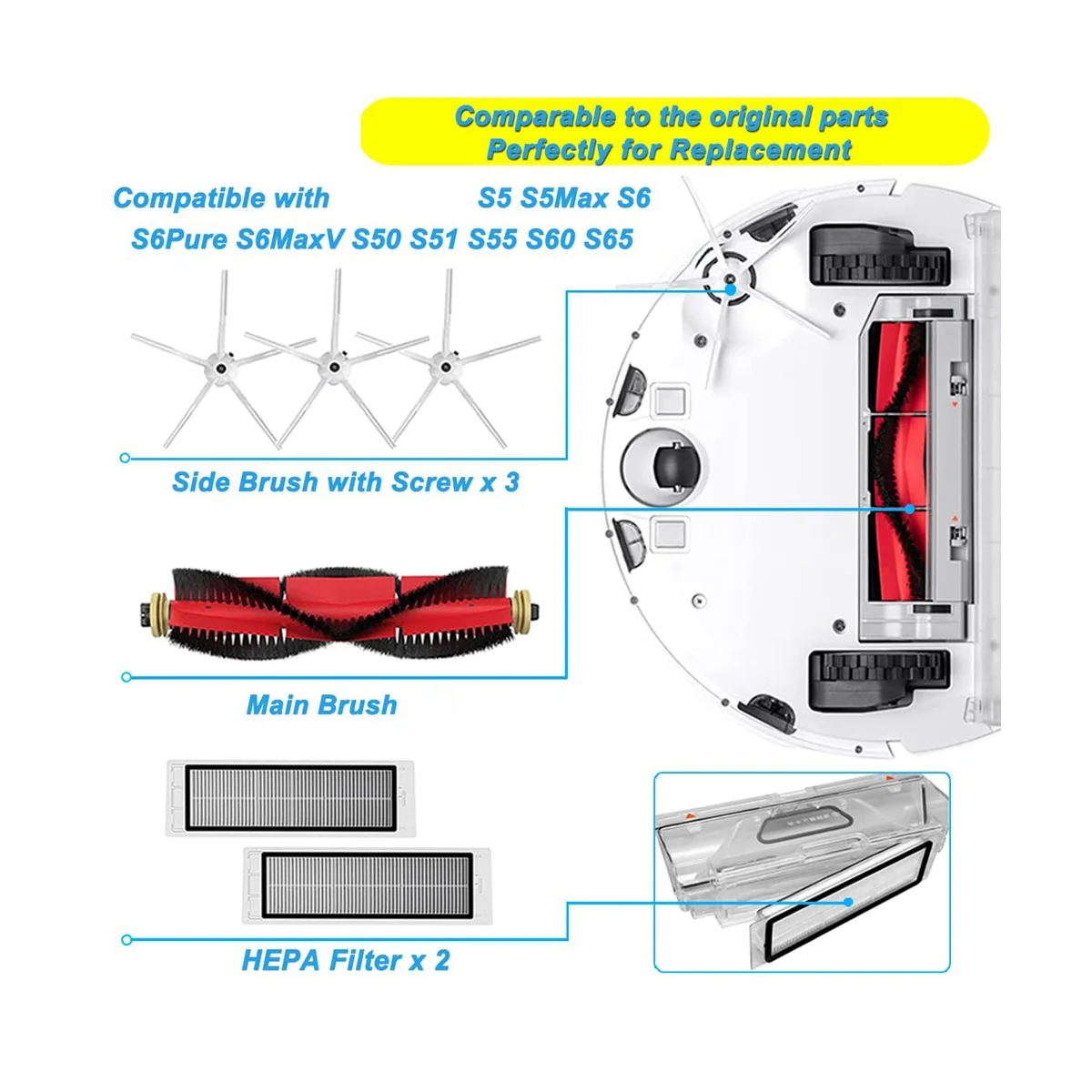 Comparable to the original parts
Perfectly for Replacement

Compatible with S5 S5Max S6 S6Pure S6MaxV S50 S51 S55 S60 S65

Side Brush with Screw x 3

Main Brush

HEPA Filter x 2