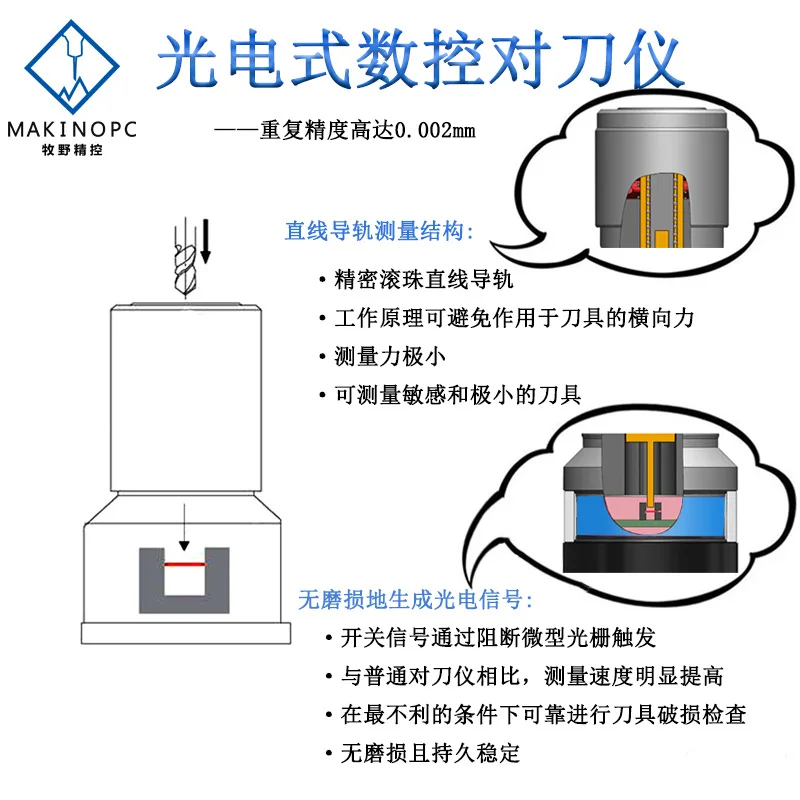 MAKINOPC
牧野精控

光电式数控对刀仪

——重复精度高达0.002mm

直线导轨测量结构:

• 精密滚珠直线导轨
• 工作原理可避免作用于刀具的横向力
• 测量力极小
• 可测量敏感和极小的刀具

无磨损地生成光电信号:

• 开关信号通过阻断微型光栅触发
• 与普通对刀仪相比，测量速度明显提高
• 在最不利的条件下可靠进行刀具破损检查
• 无磨损且持久稳定