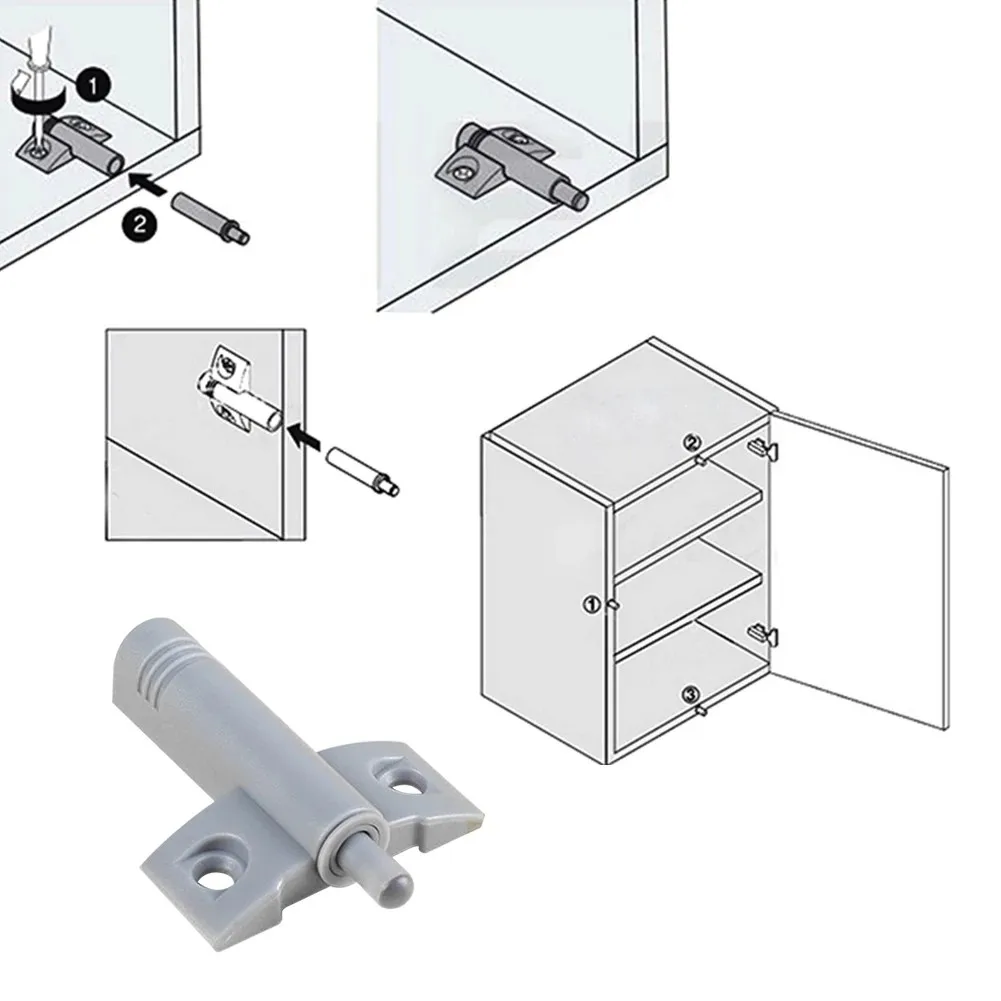 1
2
②
①
③