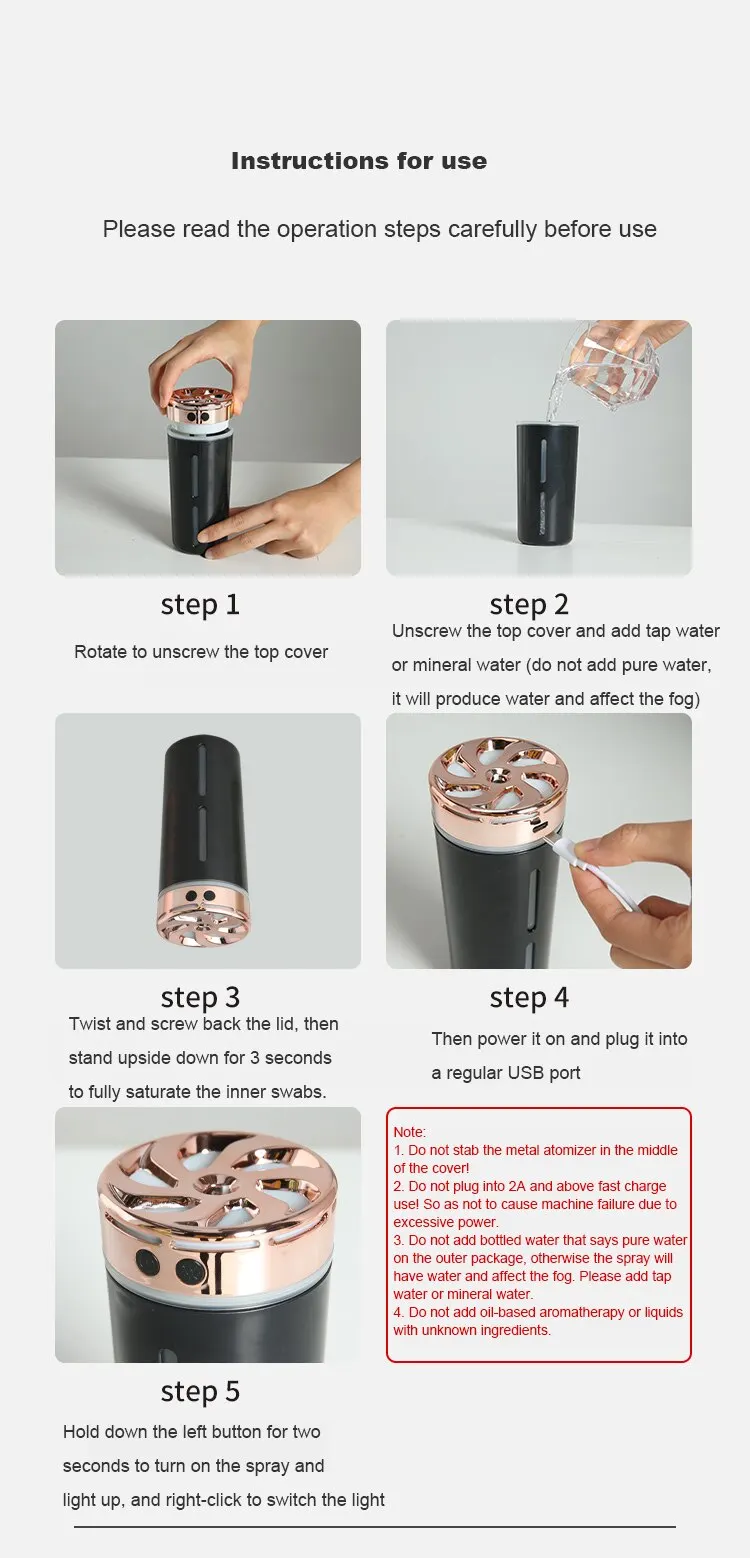 Instructions for use

Please read the operation steps carefully before use

step 1

Rotate to unscrew the top cover

step 2

Unscrew the top cover and add tap water or mineral water (do not add pure water, it will produce water and affect the fog)

step 3

Twist and screw back the lid, then stand upside down for 3 seconds to fully saturate the inner swabs.

step 4

Then power it on and plug it into a regular USB port

step 5

Hold down the left button for two seconds to turn on the spray and light up, and right-click to switch the light

Note:
1. Do not stab the metal atomizer in the middle of the cover!
2. Do not plug into 2A and above fast charge use! So as not to cause machine failure due to excessive power.
3. Do not add bottled water that says pure water on the outer package, otherwise the spray will have water and affect the fog. Please add tap water or mineral water.
4. Do not add oil-based aromatherapy or liquids with unknown ingredients.