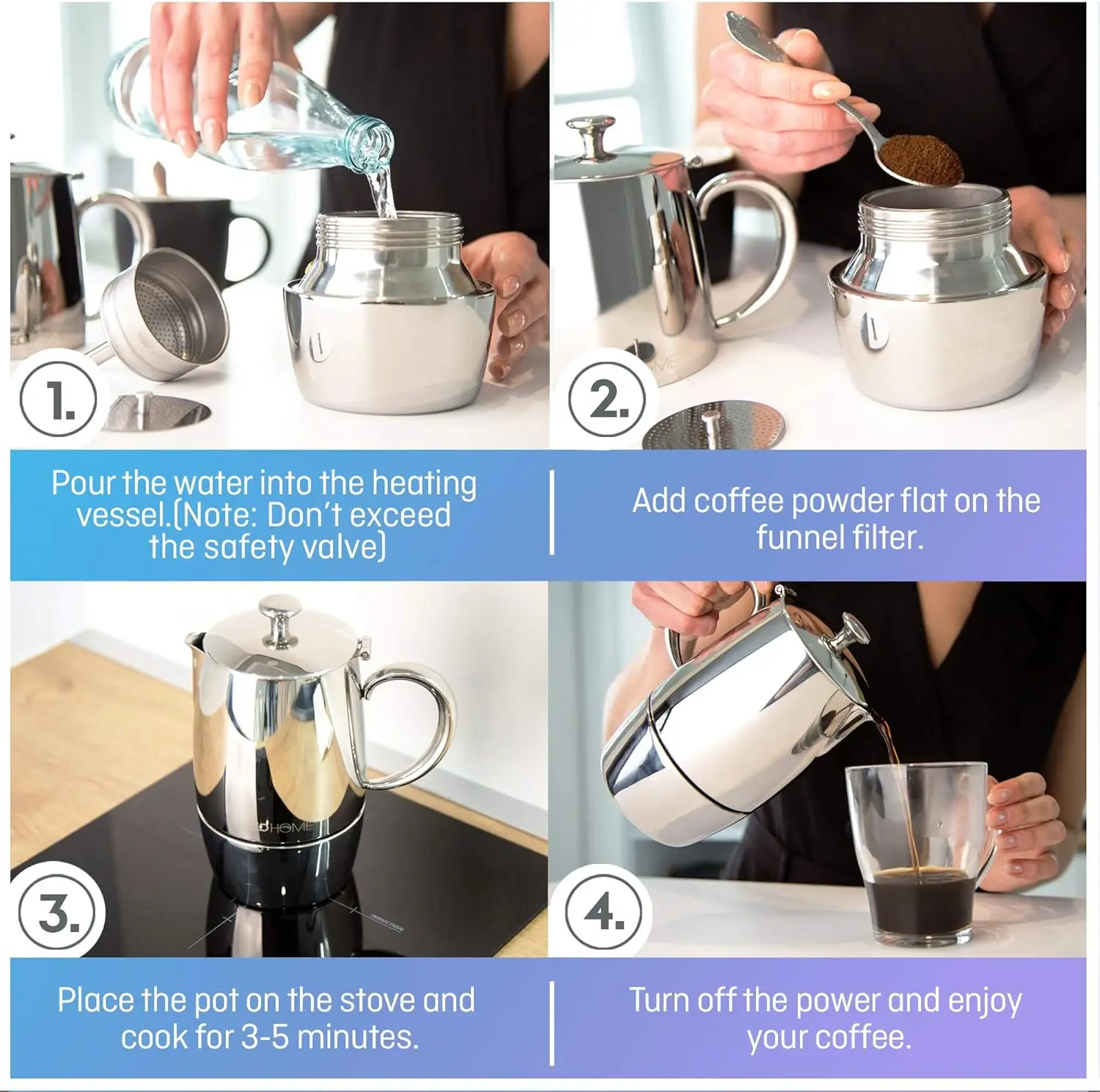 1.

2.

Pour the water into the heating vessel.(Note: Don't exceed the safety valve)

Add coffee powder flat on the funnel filter.

HOME

INDUCTION

3.

4.

Place the pot on the stove and cook for 3-5 minutes.

Turn off the power and enjoy your coffee.