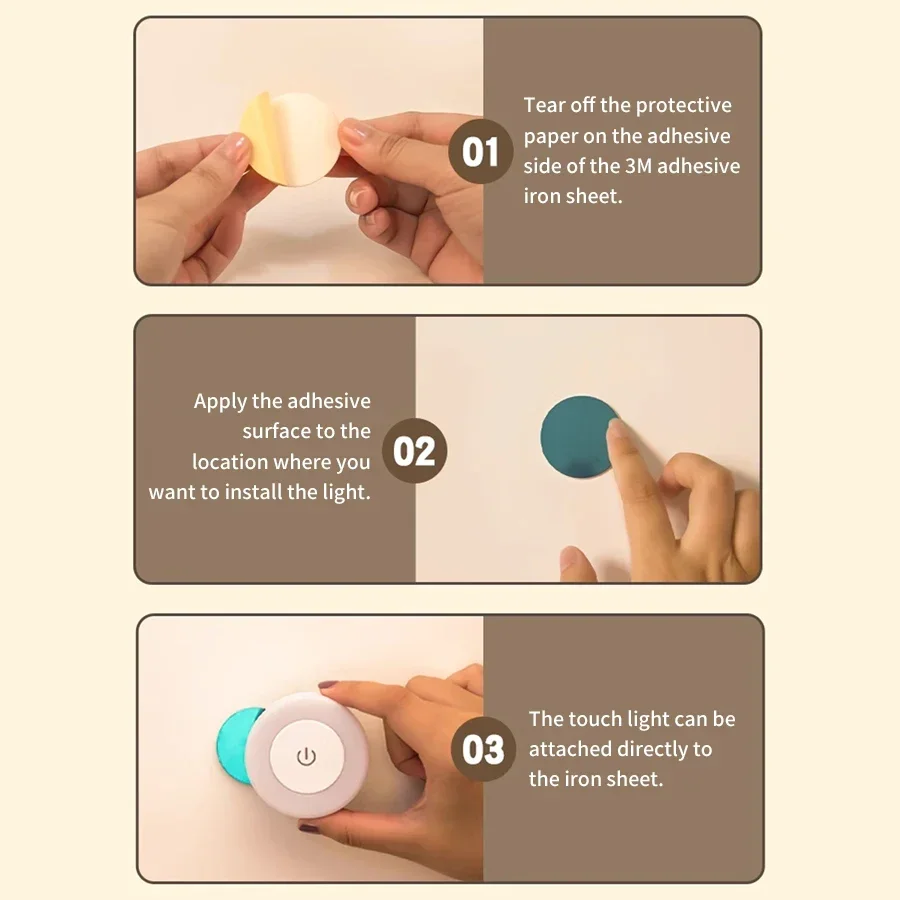 01

Tear off the protective paper on the adhesive side of the 3M adhesive iron sheet.

Apply the adhesive surface to the location where you want to install the light.

02

03

The touch light can be attached directly to the iron sheet.