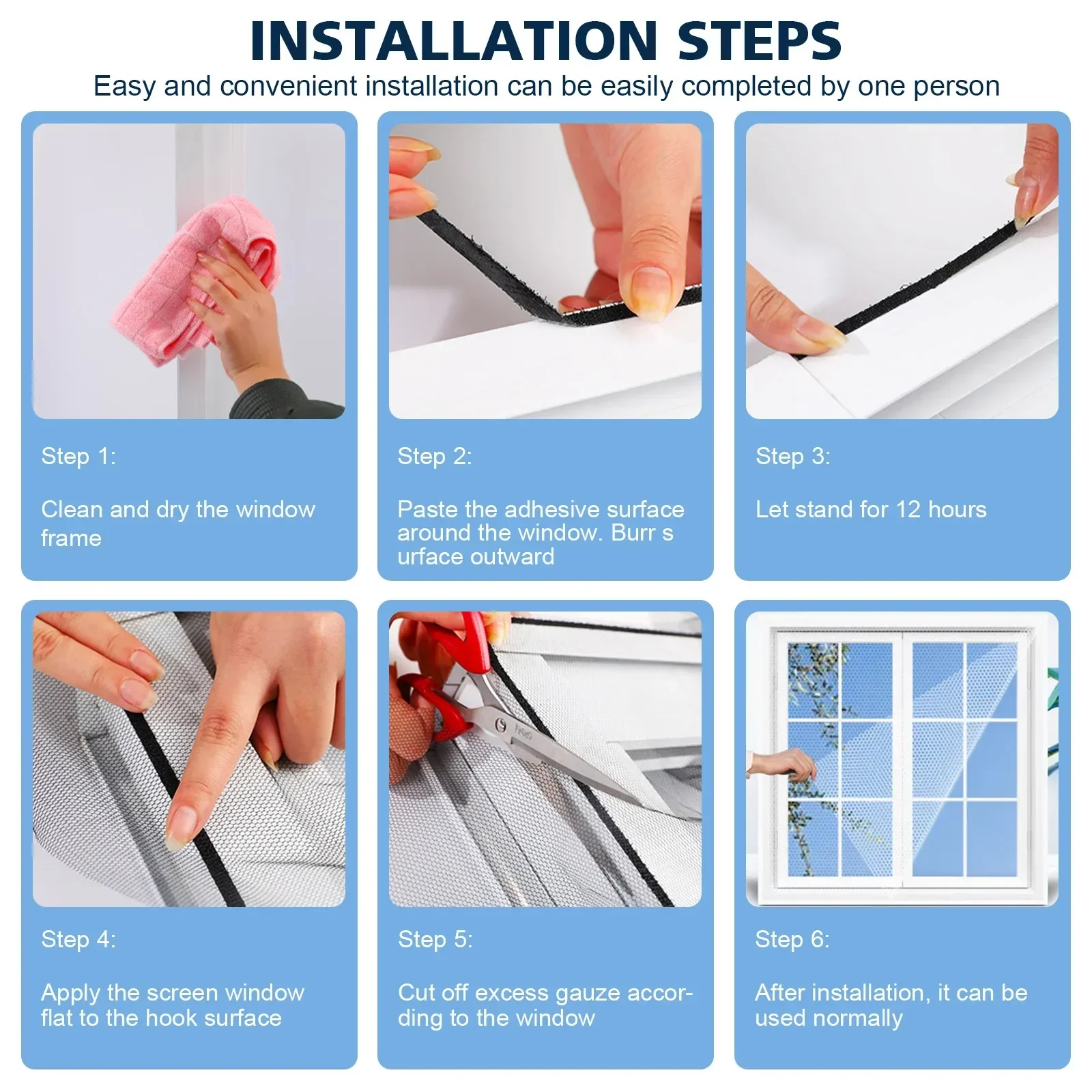 INSTALLATION STEPS
Easy and convenient installation can be easily completed by one person

Step 1:

Clean and dry the window frame

Step 2:

Paste the adhesive surface around the window. Burr s urface outward

Step 3:

Let stand for 12 hours

Step 4:

Apply the screen window flat to the hook surface

Step 5:

Cut off excess gauze according to the window

Step 6:

After installation, it can be used normally