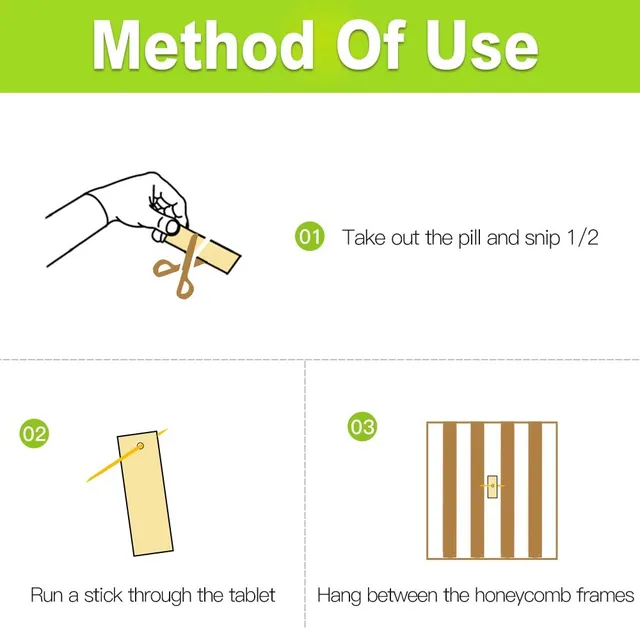 Method Of Use

01 Take out the pill and snip 1/2

02

Run a stick through the tablet

03

Hang between the honeycomb frames