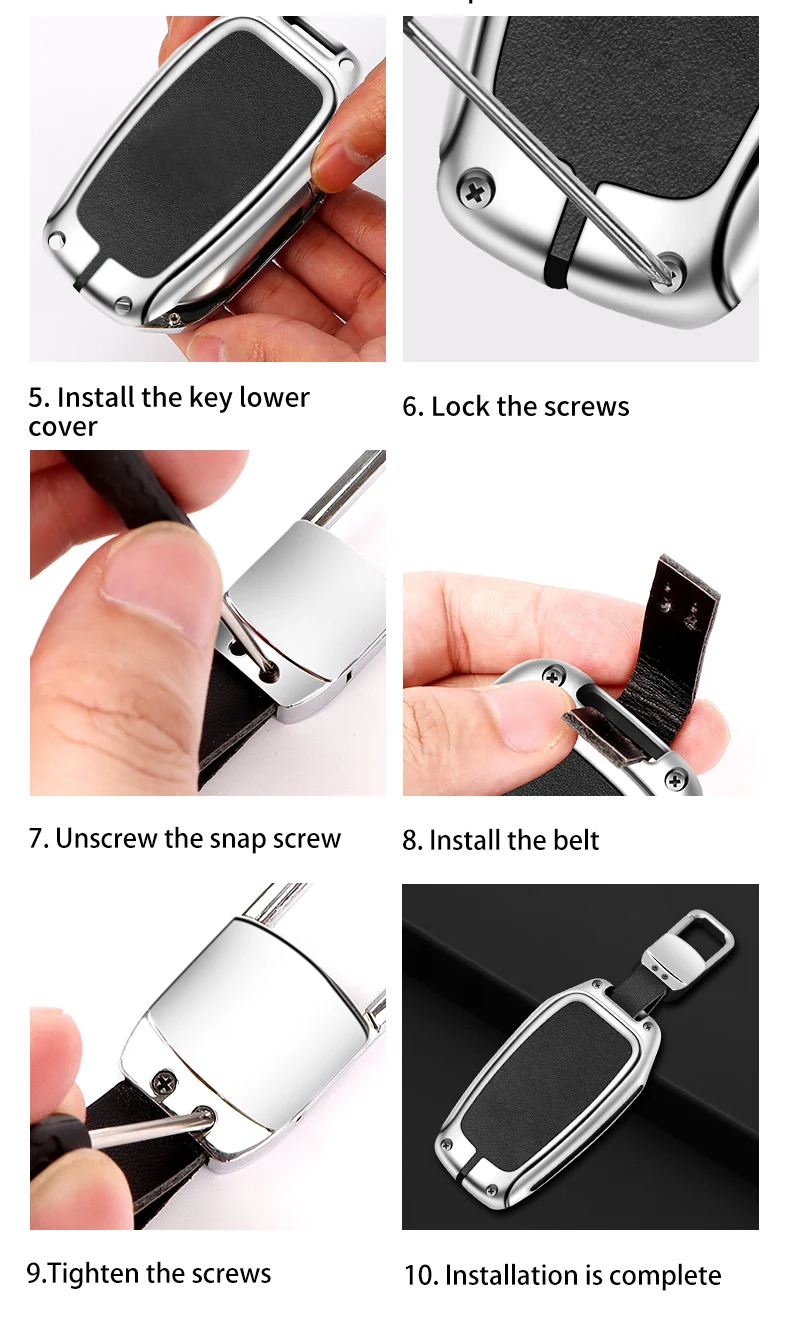 5. Install the key lower cover

6. Lock the screws

7. Unscrew the snap screw

8. Install the belt

9.Tighten the screws

10. Installation is complete