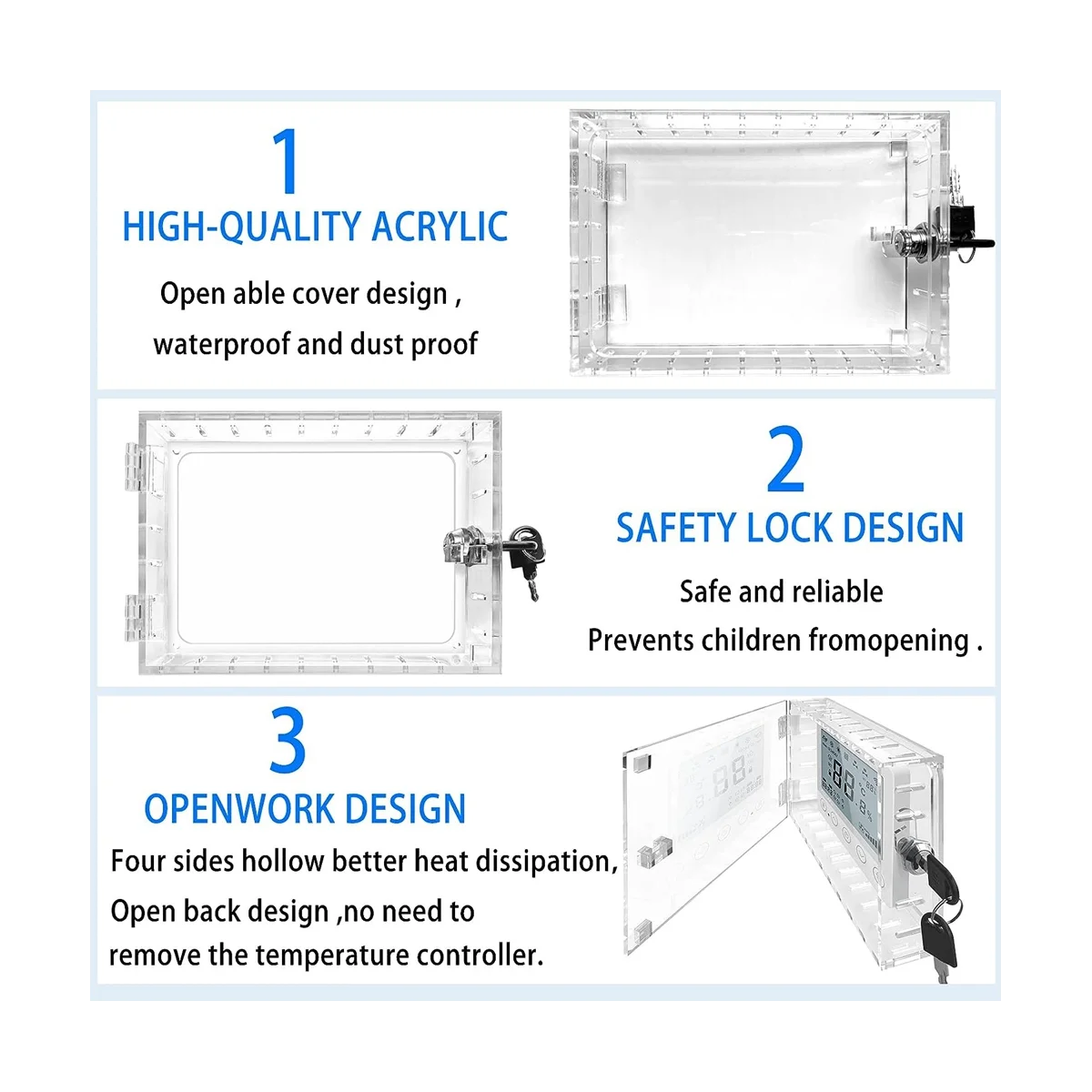 1
HIGH-QUALITY ACRYLIC
Open able cover design ,
waterproof and dust proof

2
SAFETY LOCK DESIGN
Safe and reliable
Prevents children fromopening .

3
OPENWORK DESIGN
Four sides hollow better heat dissipation,
Open back design ,no need to
remove the temperature controller.