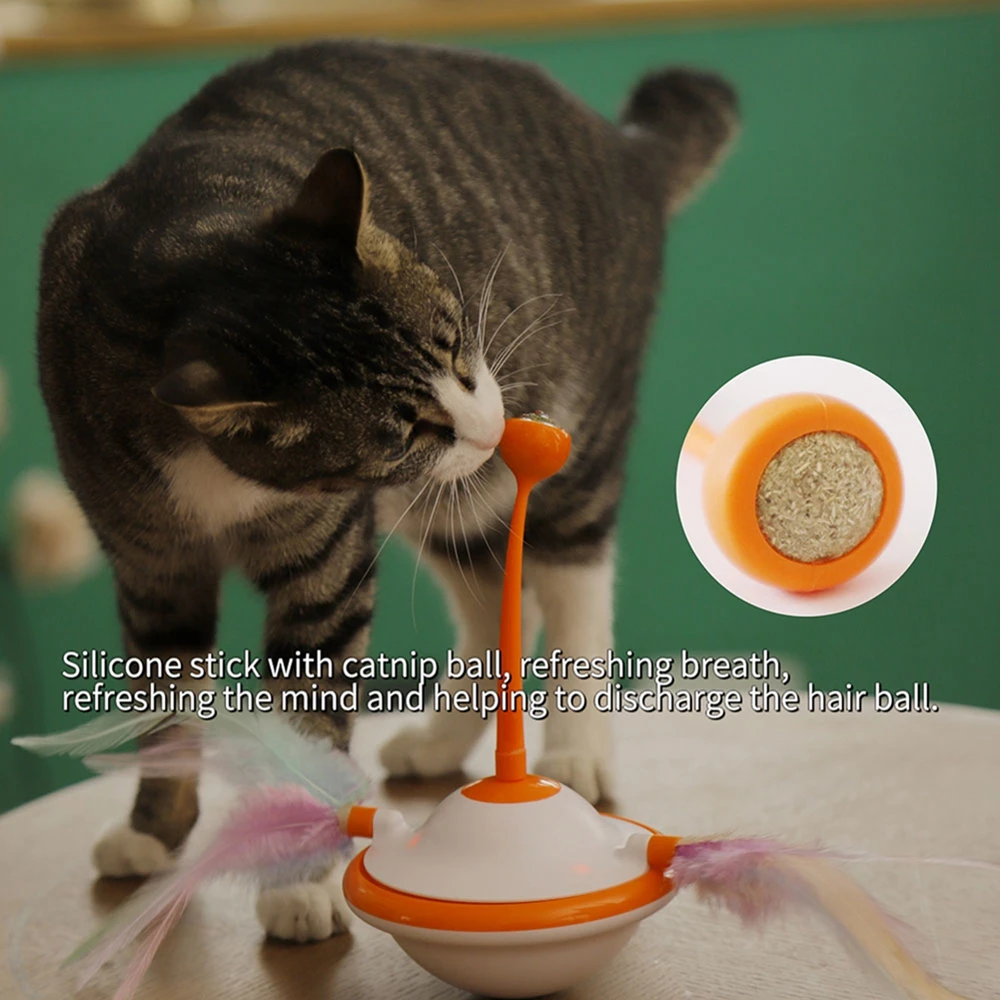 Silicone stick with catnip ball, refreshing breath, refreshing the mind and helping to discharge the hair ball.