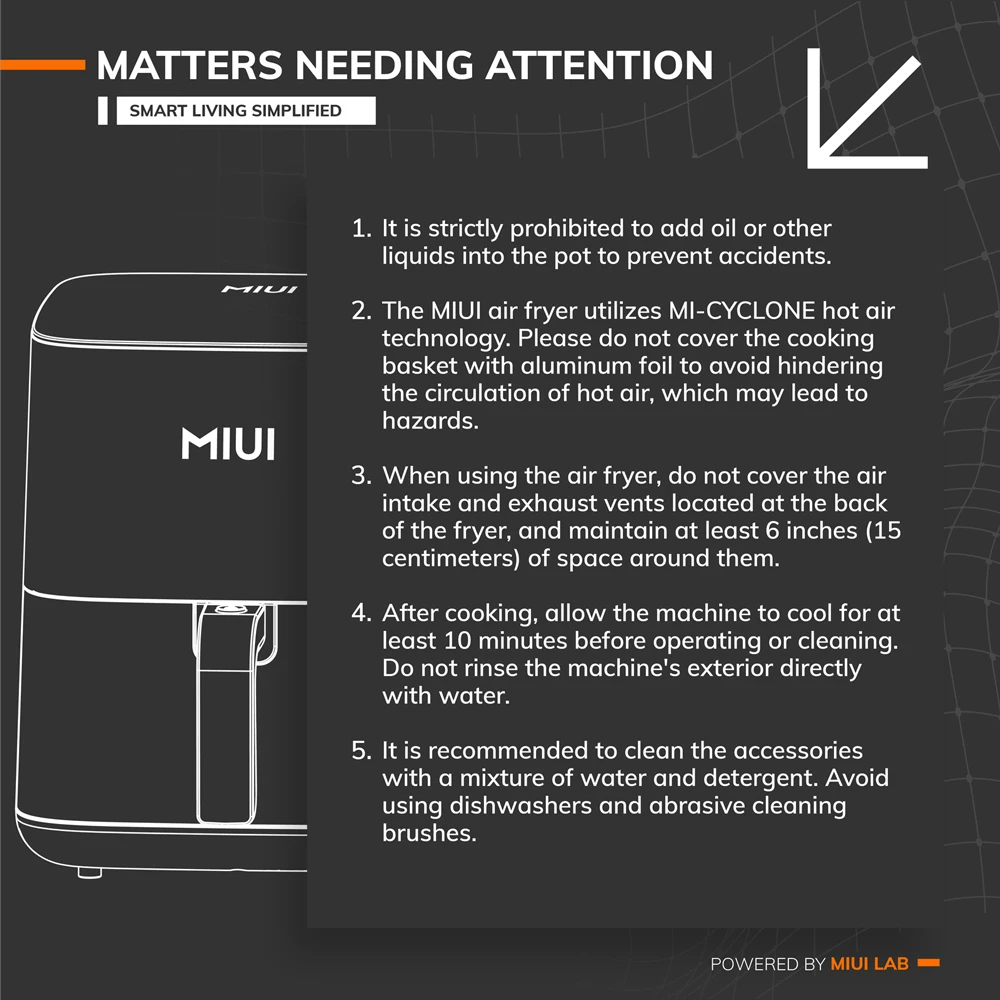 MATTERS NEEDING ATTENTION

SMART LIVING SIMPLIFIED

MIUI

MIUI

1. It is strictly prohibited to add oil or other liquids into the pot to prevent accidents.

2. The MIUI air fryer utilizes MI-CYCLONE hot air technology. Please do not cover the cooking basket with aluminum foil to avoid hindering the circulation of hot air, which may lead to hazards.

3. When using the air fryer, do not cover the air intake and exhaust vents located at the back of the fryer, and maintain at least 6 inches (15 centimeters) of space around them.

4. After cooking, allow the machine to cool for at least 10 minutes before operating or cleaning. Do not rinse the machine's exterior directly with water.

5. It is recommended to clean the accessories with a mixture of water and detergent. Avoid using dishwashers and abrasive cleaning brushes.

POWERED BY MIUI LAB