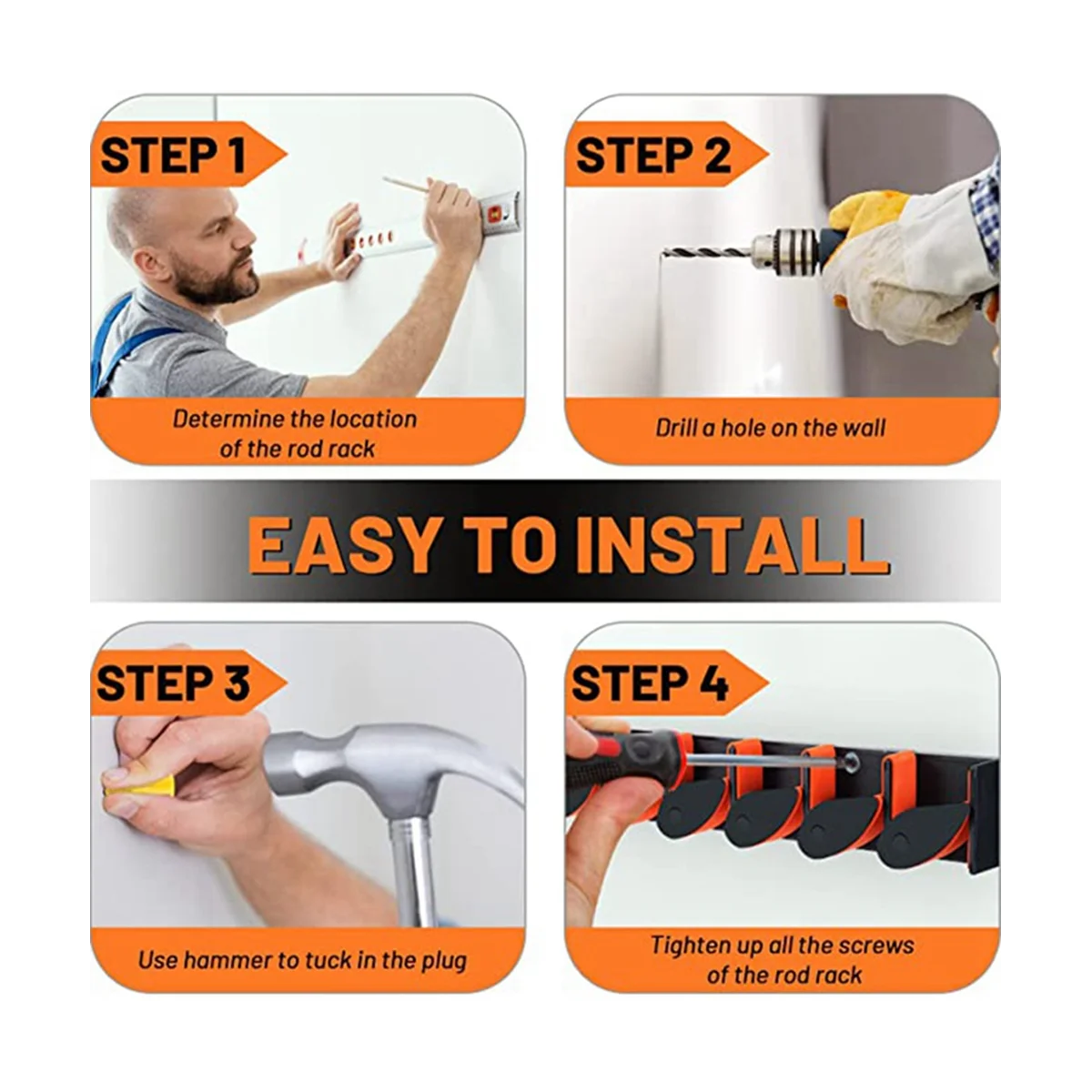 STEP 1

Determine the location of the rod rack

STEP 2

Drill a hole on the wall

EASY TO INSTALL

STEP 3

Use hammer to tuck in the plug

STEP 4

Tighten up all the screws of the rod rack