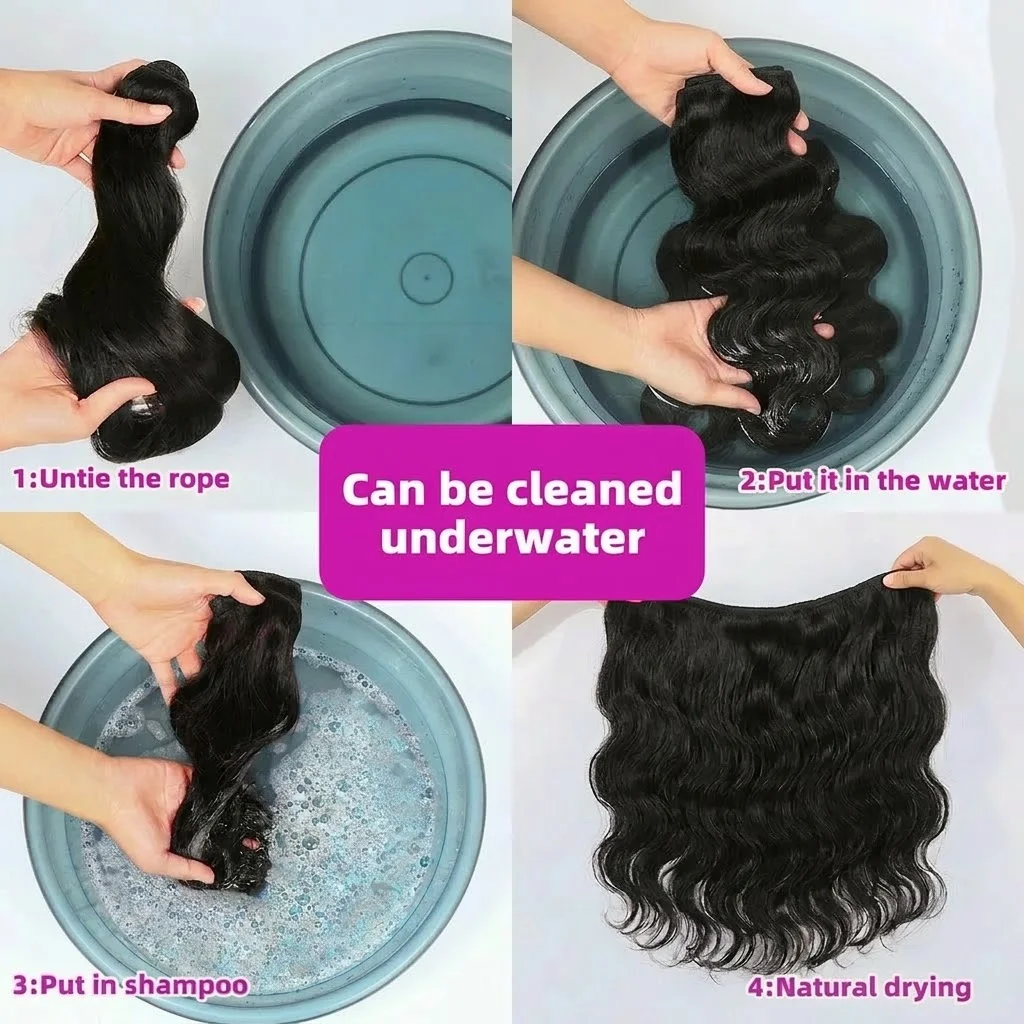 1:Untie the rope

Can be cleaned underwater

2:Put it in the water

3:Put in shampoo

4:Natural drying