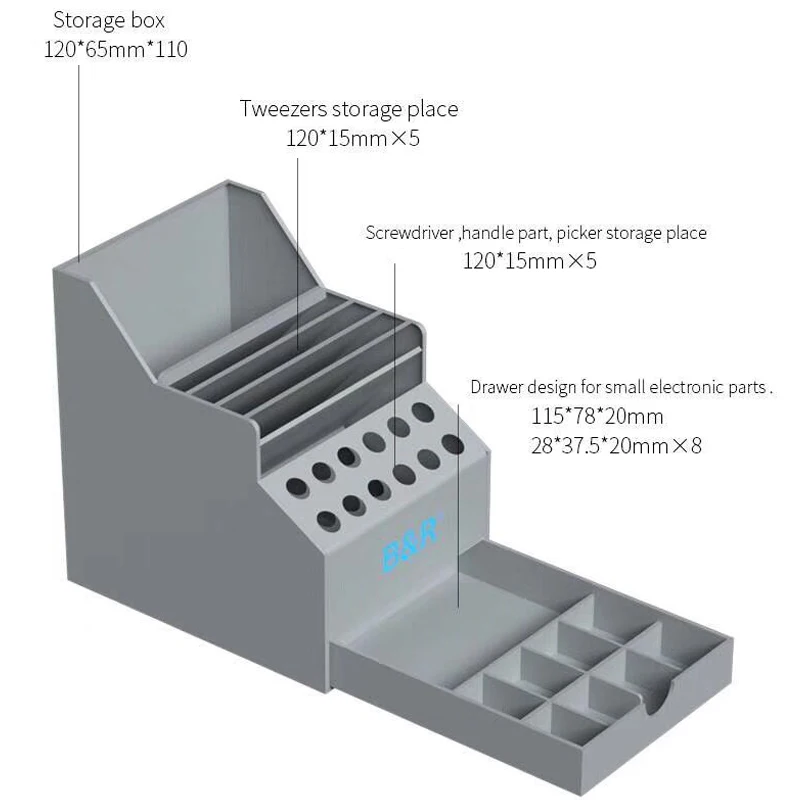 Storage box
120*65mm*110

Tweezers storage place
120*15mm×5

Screwdriver ,handle part, picker storage place
120*15mm×5

Drawer design for small electronic parts .
115*78*20mm
28*37.5*20mm×8

B&R