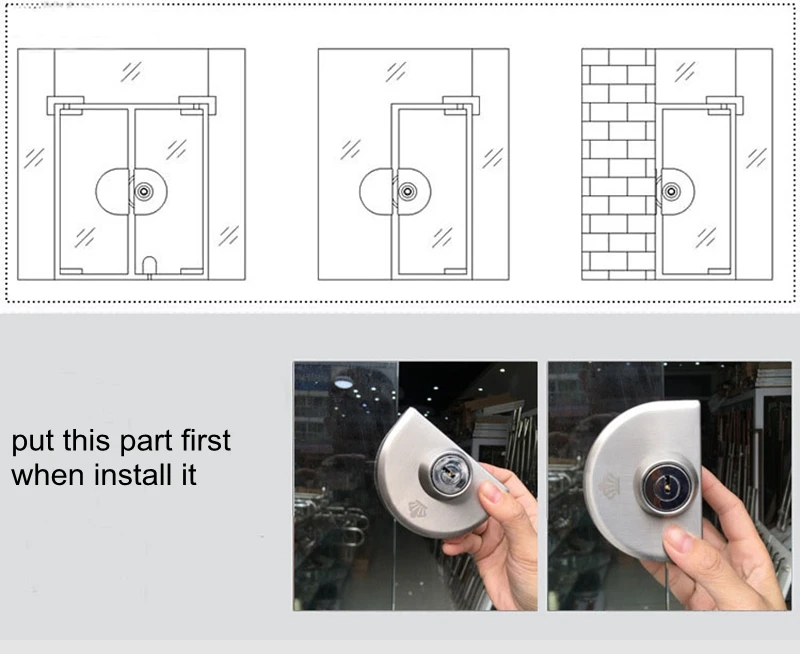 put this part first when install it