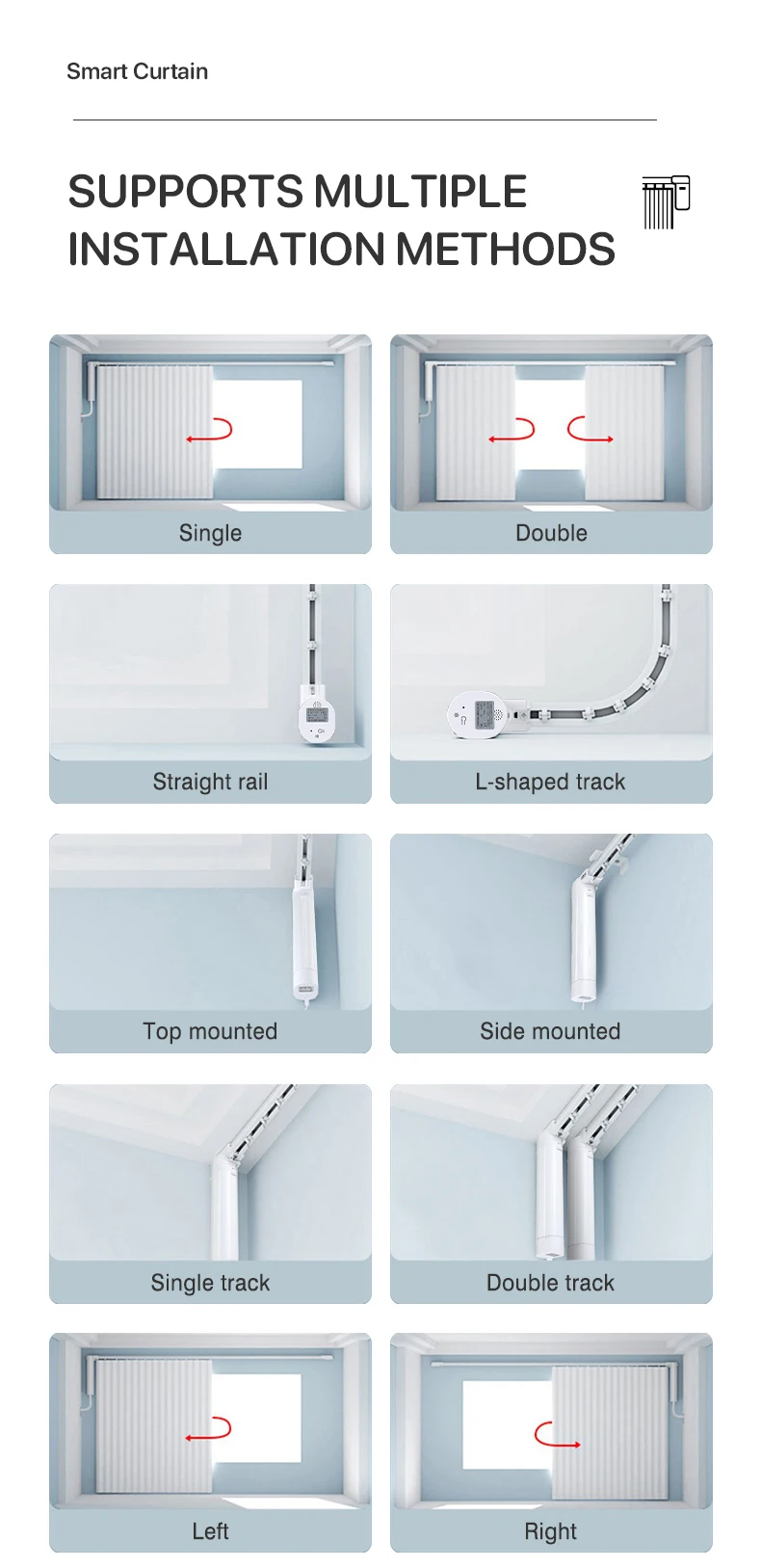 Smart Curtain

SUPPORTS MULTIPLE INSTALLATION METHODS

Single

Double

Straight rail

L-shaped track

Top mounted

Side mounted

Single track

Double track

Left

Right