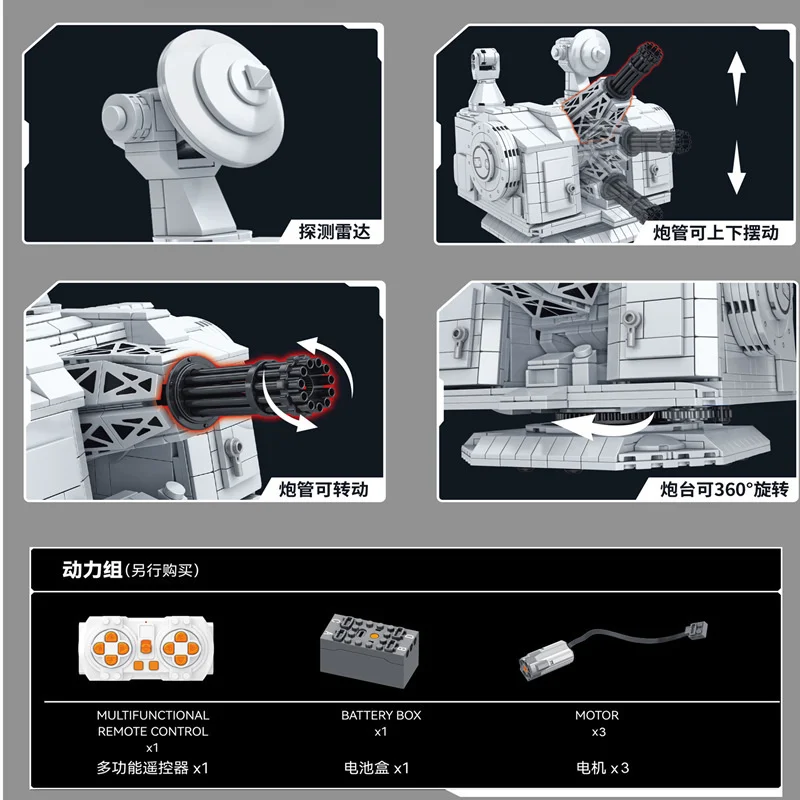 探测雷达

炮管可上下摆动

炮管可转动

炮台可360°旋转

动力组(另行购买)

MULTIFUNCTIONAL REMOTE CONTROL x1
多功能遥控器 x1

BATTERY BOX x1
电池盒 x1

MOTOR x3
电机 x3