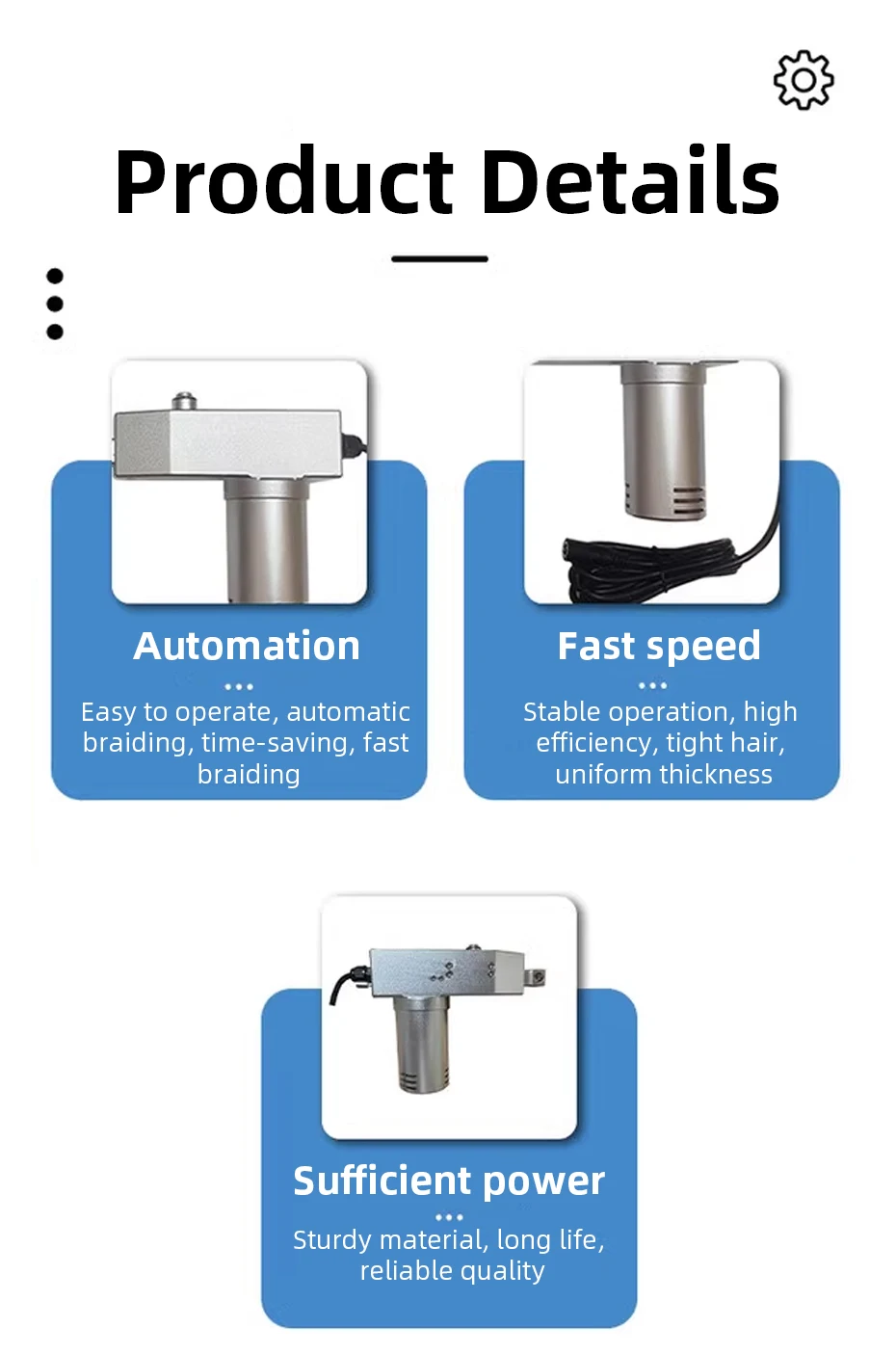 Product Details

Automation

Easy to operate, automatic braiding, time-saving, fast braiding

Fast speed

Stable operation, high efficiency, tight hair, uniform thickness

Sufficient power

Sturdy material, long life, reliable quality