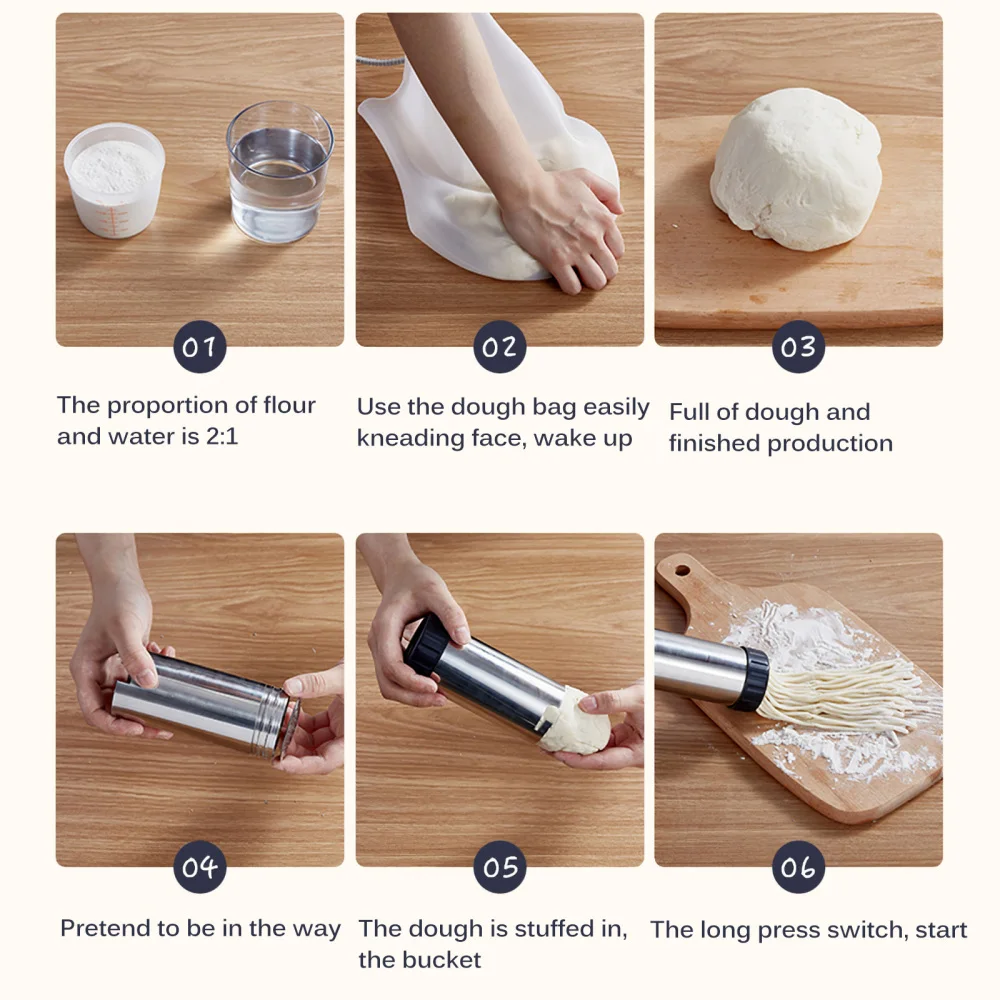 01

The proportion of flour and water is 2:1

02

Use the dough bag easily kneading face, wake up

03

Full of dough and finished production

04

Pretend to be in the way

05

The dough is stuffed in, the bucket

06

The long press switch, start