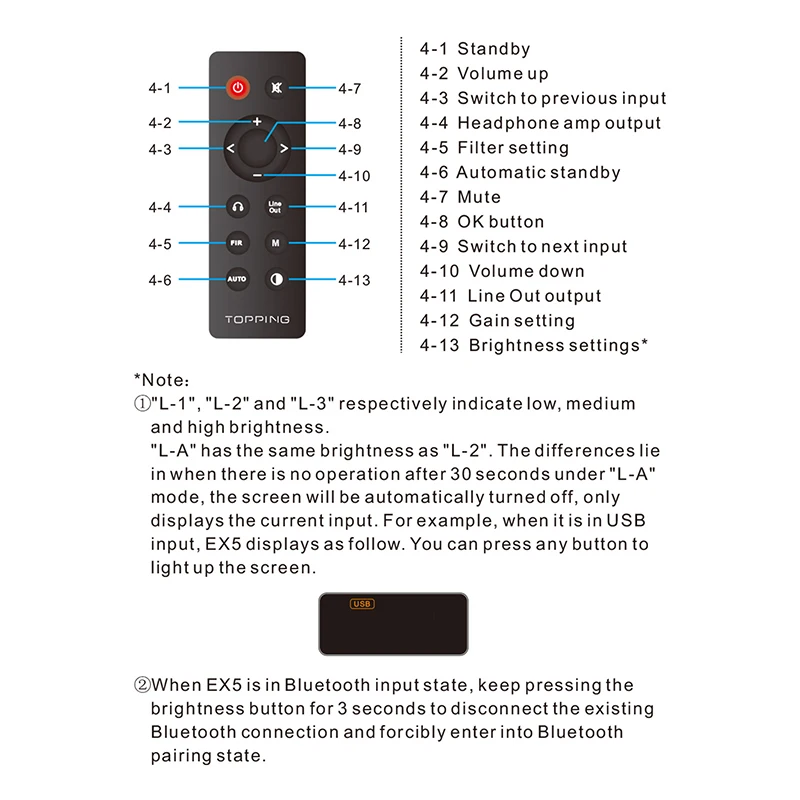 4-1
4-2
4-3
4-4
4-5
4-6
4-7
4-8
4-9
4-10
4-11
4-12
4-13

+
<
>
−
Line Out
FIR
M
AUTO
TOPPING

4-1 Standby
4-2 Volume up
4-3 Switch to previous input
4-4 Headphone amp output
4-5 Filter setting
4-6 Automatic standby
4-7 Mute
4-8 OK button
4-9 Switch to next input
4-10 Volume down
4-11 Line Out output
4-12 Gain setting
4-13 Brightness settings*

*Note:
①"L-1", "L-2" and "L-3" respectively indicate low, medium and high brightness.
"L-A" has the same brightness as "L-2". The differences lie in when there is no operation after 30 seconds under "L-A" mode, the screen will be automatically turned off, only displays the current input. For example, when it is in USB input, EX5 displays as follow. You can press any button to light up the screen.

USB

②When EX5 is in Bluetooth input state, keep pressing the brightness button for 3 seconds to disconnect the existing Bluetooth connection and forcibly enter into Bluetooth pairing state.