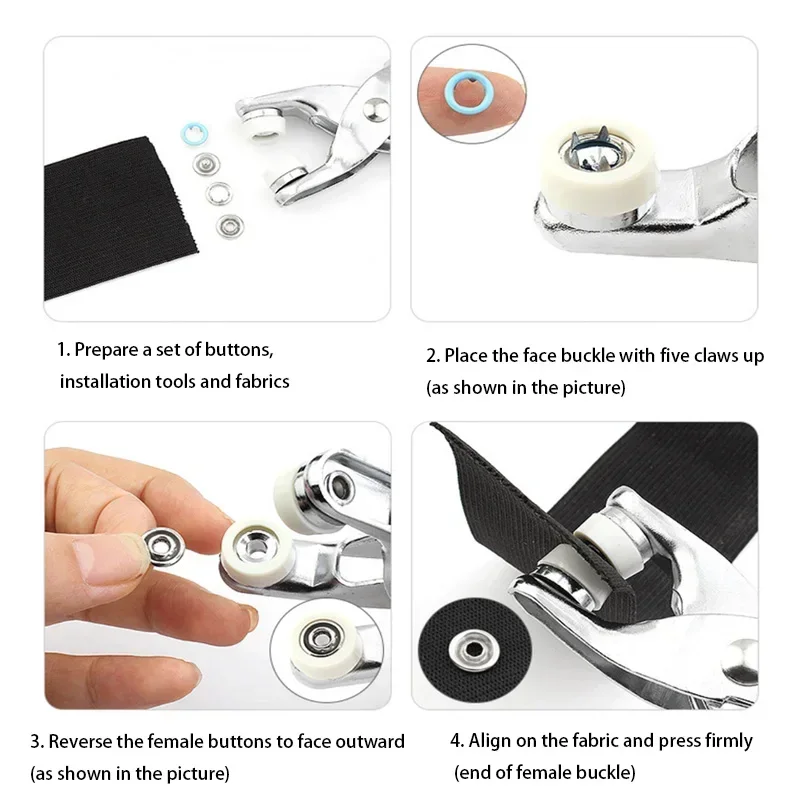 1. Prepare a set of buttons, installation tools and fabrics

2. Place the face buckle with five claws up (as shown in the picture)

3. Reverse the female buttons to face outward (as shown in the picture)

4. Align on the fabric and press firmly (end of female buckle)