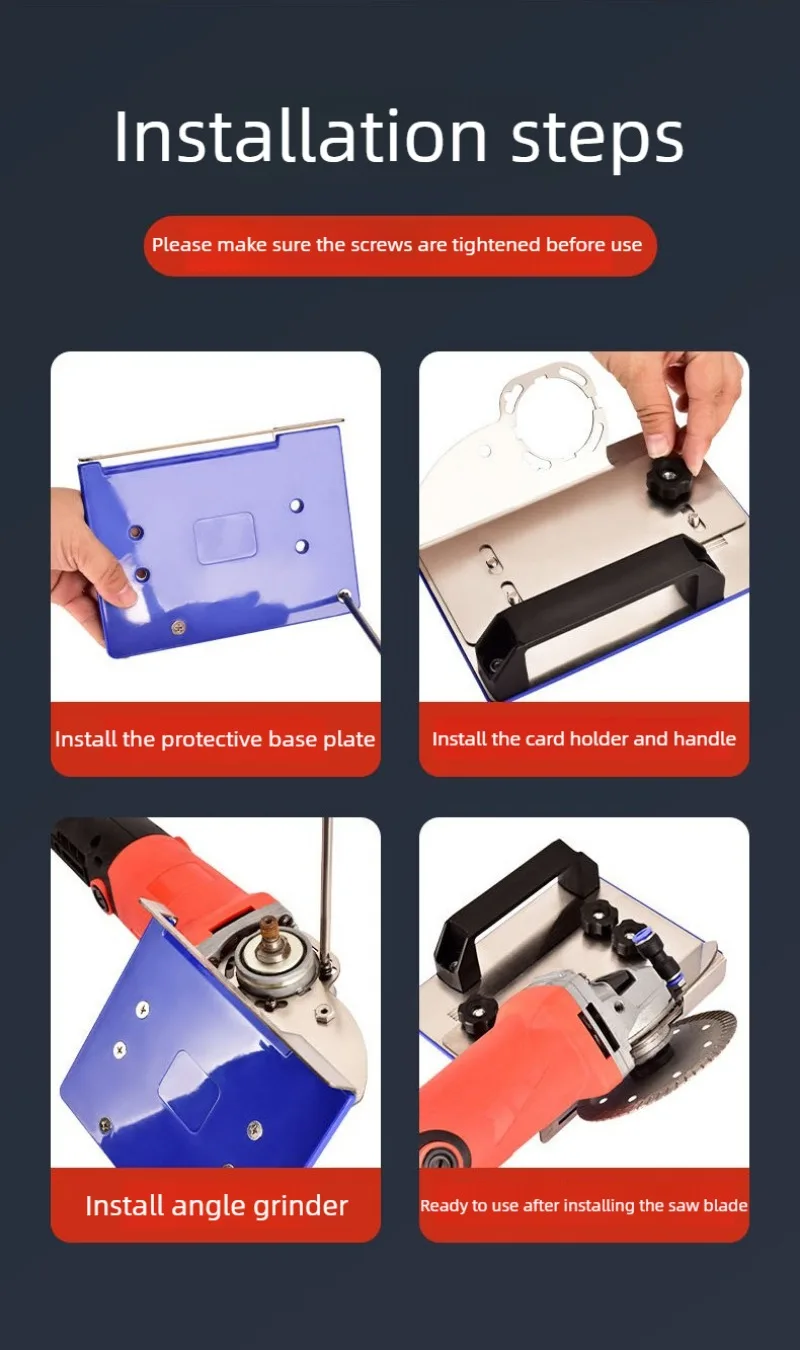 Installation steps

Please make sure the screws are tightened before use

Install the protective base plate

Install the card holder and handle

Install angle grinder

Ready to use after installing the saw blade