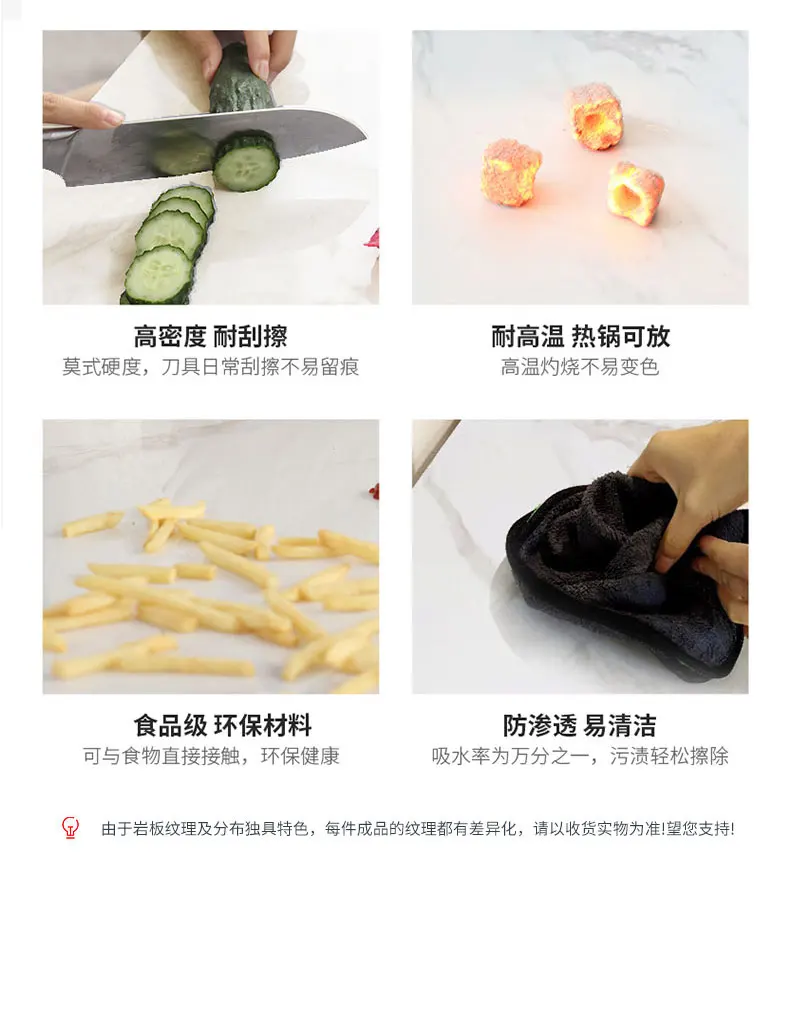 高密度 耐刮擦
莫式硬度，刀具日常刮擦不易留痕

耐高温 热锅可放
高温灼烧不易变色

食品级 环保材料
可与食物直接接触，环保健康

防渗透 易清洁
吸水率为万分之一，污渍轻松擦除

由于岩板纹理及分布独具特色，每件成品的纹理都有差异化，请以收货实物为准!望您支持!