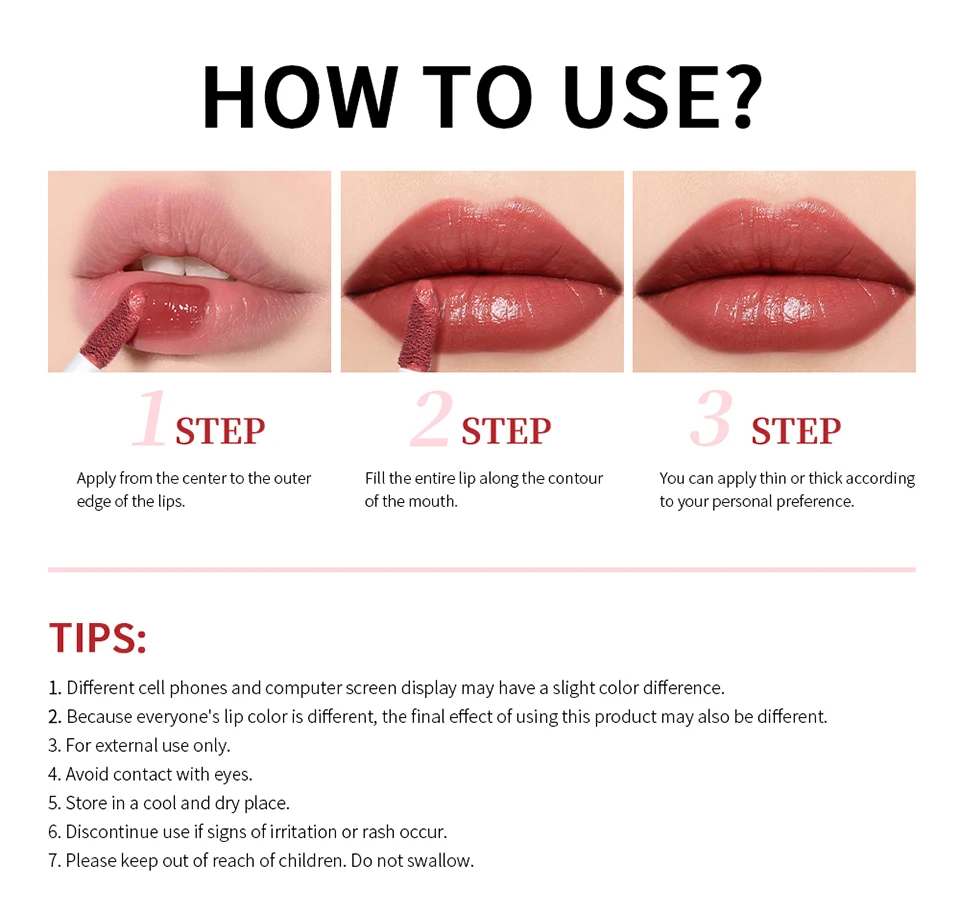 HOW TO USE?

1 STEP

Apply from the center to the outer edge of the lips.

2 STEP

Fill the entire lip along the contour of the mouth.

3 STEP

You can apply thin or thick according to your personal preference.

TIPS:

1. Different cell phones and computer screen display may have a slight color difference.
2. Because everyone's lip color is different, the final effect of using this product may also be different.
3. For external use only.
4. Avoid contact with eyes.
5. Store in a cool and dry place.
6. Discontinue use if signs of irritation or rash occur.
7. Please keep out of reach of children. Do not swallow.