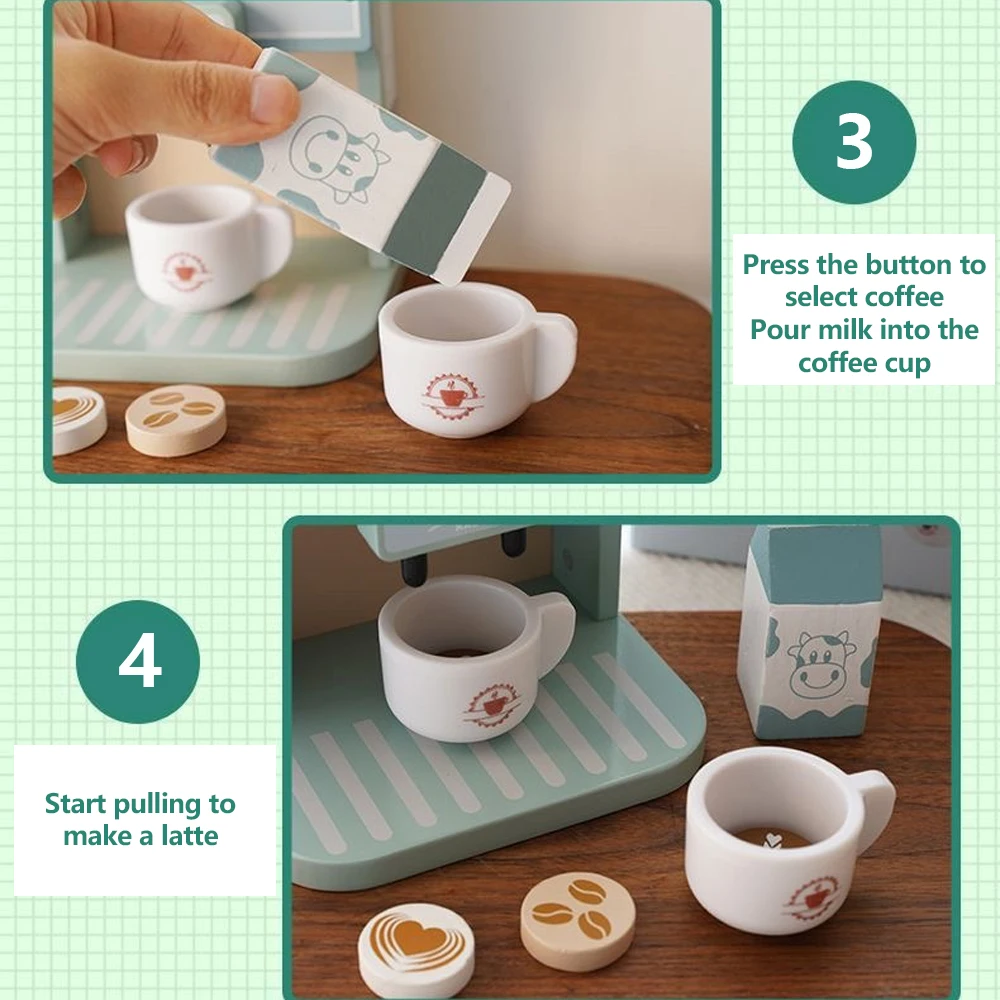 3

Press the button to select coffee
Pour milk into the coffee cup

4

Start pulling to make a latte