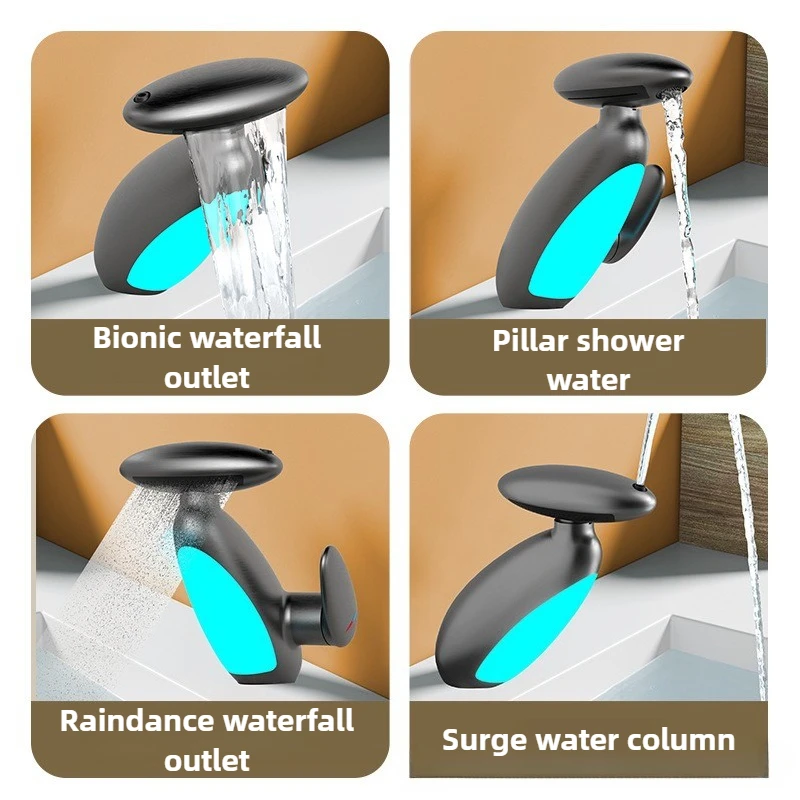 Bionic waterfall outlet

Pillar shower water

Raindance waterfall outlet

Surge water column