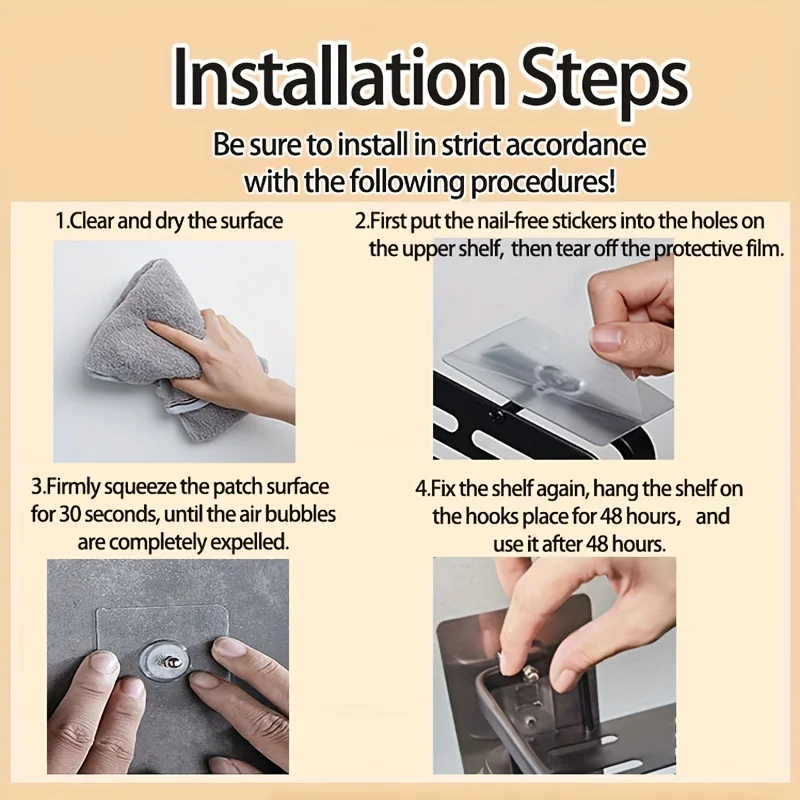 Installation Steps

Be sure to install in strict accordance with the following procedures!

1.Clear and dry the surface

2.First put the nail-free stickers into the holes on the upper shelf, then tear off the protective film.

3.Firmly squeeze the patch surface for 30 seconds, until the air bubbles are completely expelled.

4.Fix the shelf again, hang the shelf on the hooks place for 48 hours, and use it after 48 hours.