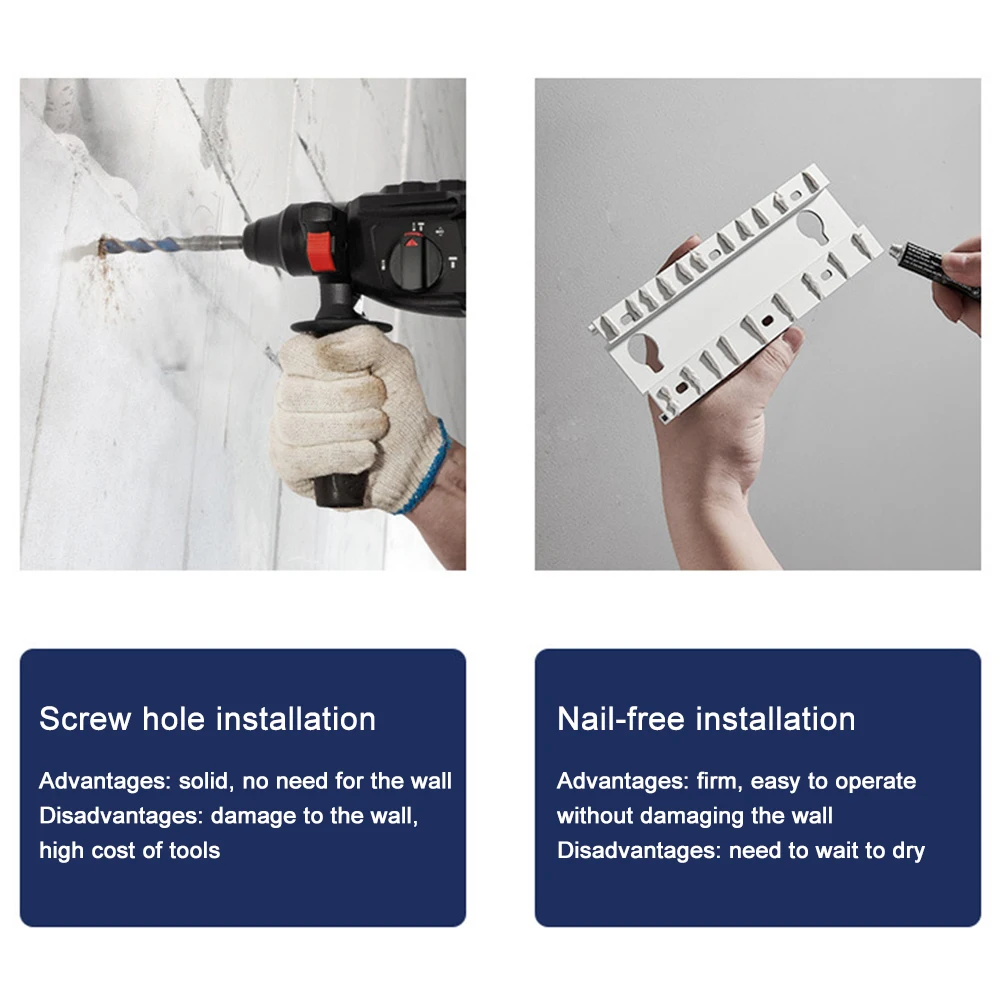 Screw hole installation

Advantages: solid, no need for the wall
Disadvantages: damage to the wall, high cost of tools

Nail-free installation

Advantages: firm, easy to operate without damaging the wall
Disadvantages: need to wait to dry