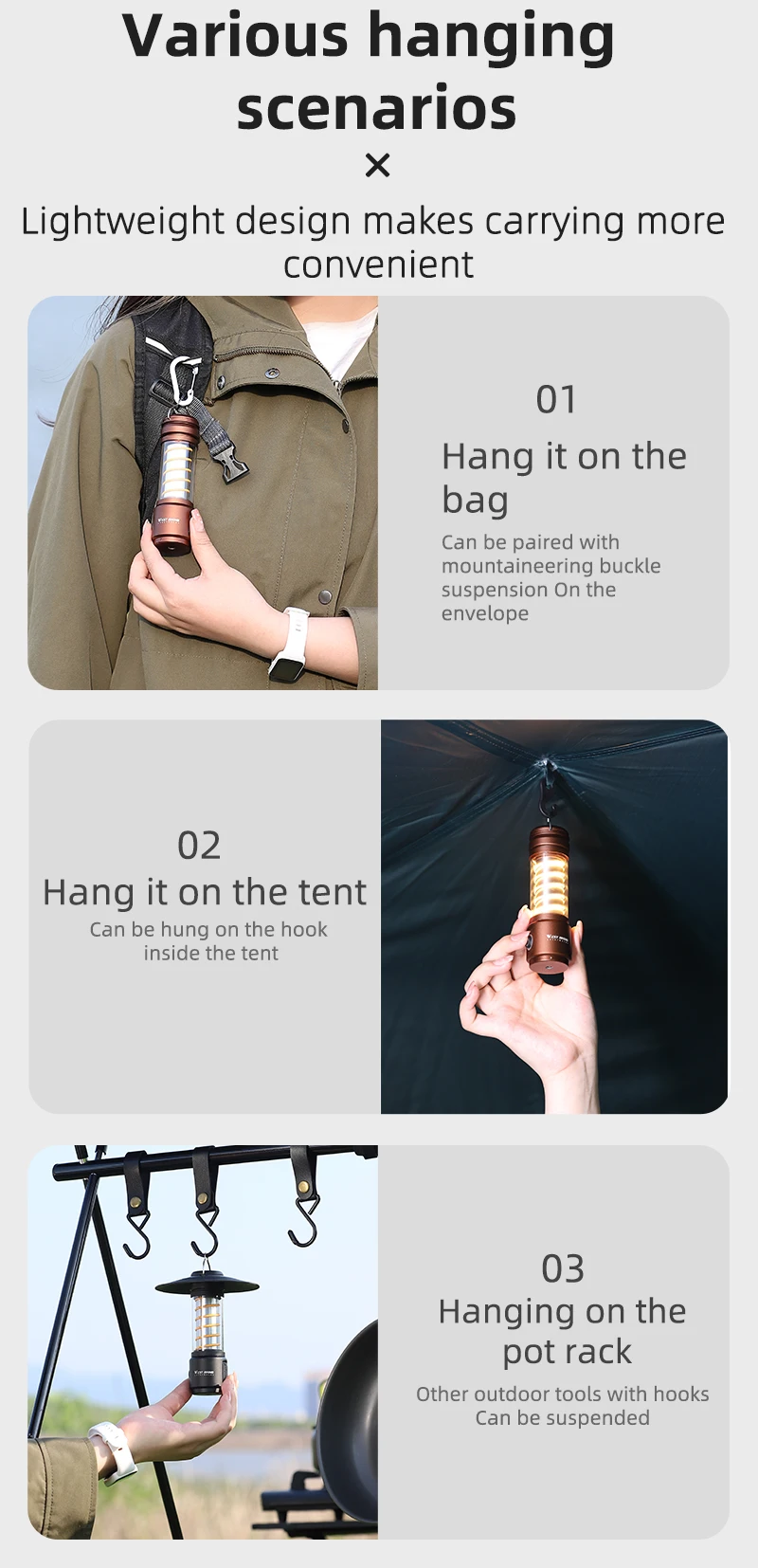 Various hanging scenarios

×

Lightweight design makes carrying more convenient

01

Hang it on the bag

Can be paired with mountaineering buckle suspension On the envelope

02

Hang it on the tent

Can be hung on the hook inside the tent

03

Hanging on the pot rack

Other outdoor tools with hooks Can be suspended