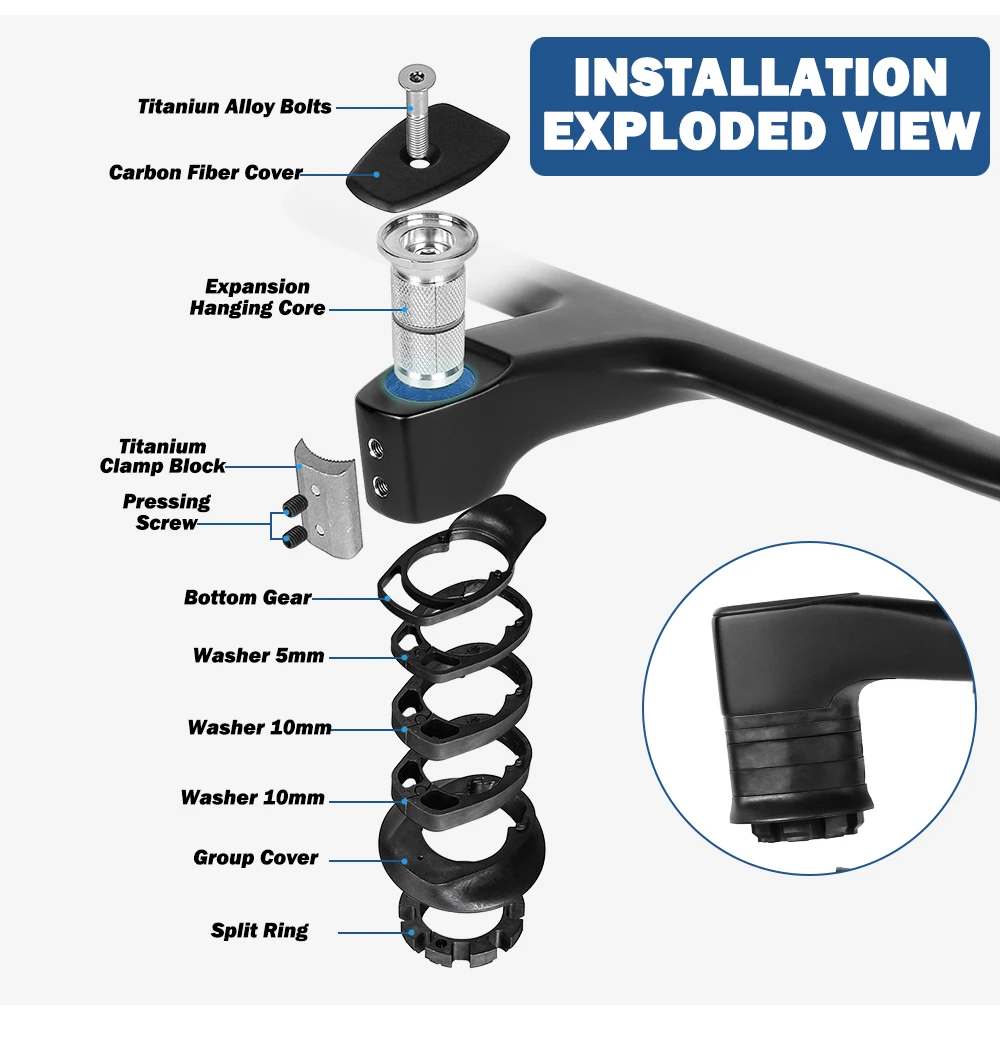 INSTALLATION EXPLODED VIEW

Titaniun Alloy Bolts

Carbon Fiber Cover

Expansion Hanging Core

Titanium Clamp Block

Pressing Screw

Bottom Gear

Washer 5mm

Washer 10mm

Washer 10mm

Group Cover

Split Ring