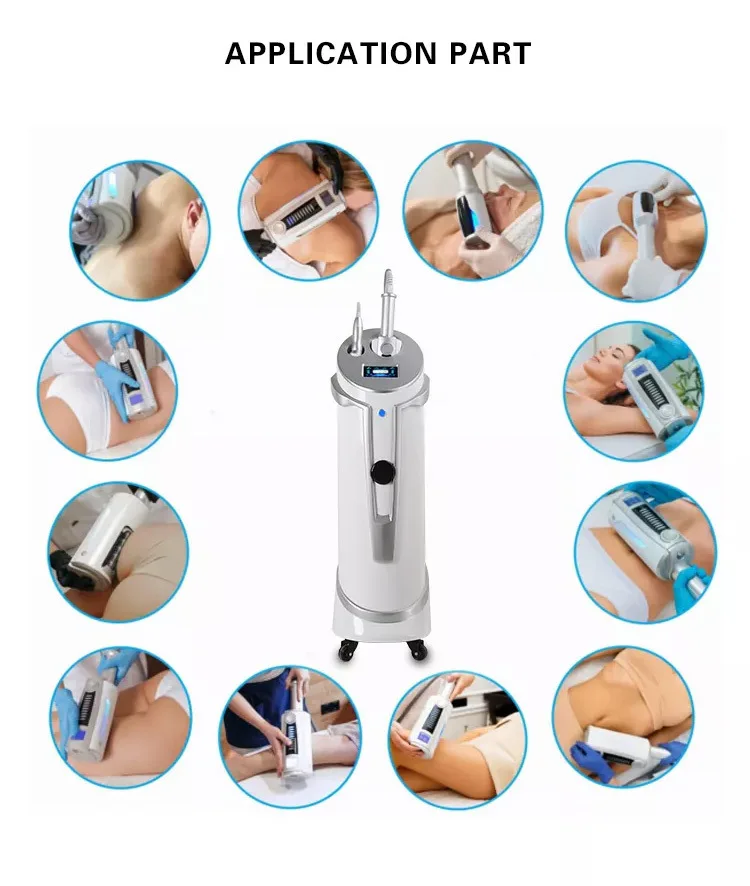 APPLICATION PART