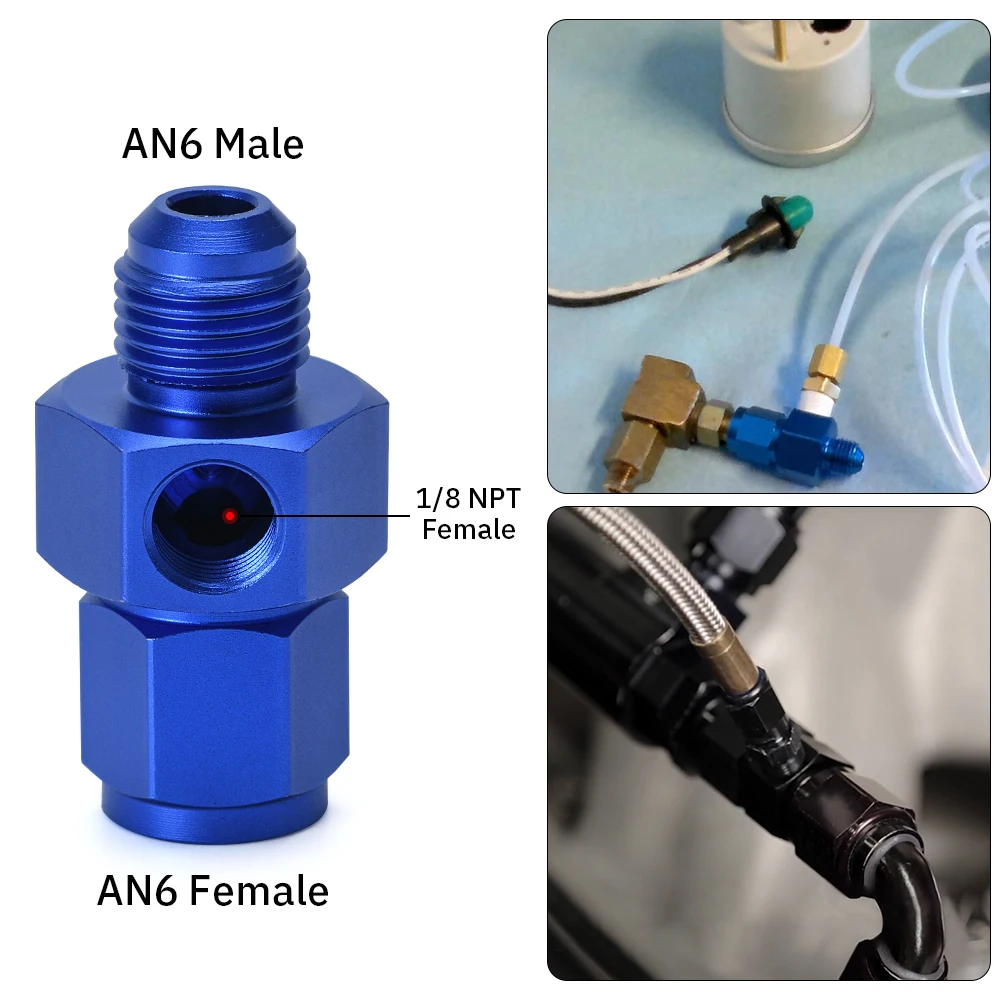 AN6 Male

1/8 NPT Female

AN6 Female