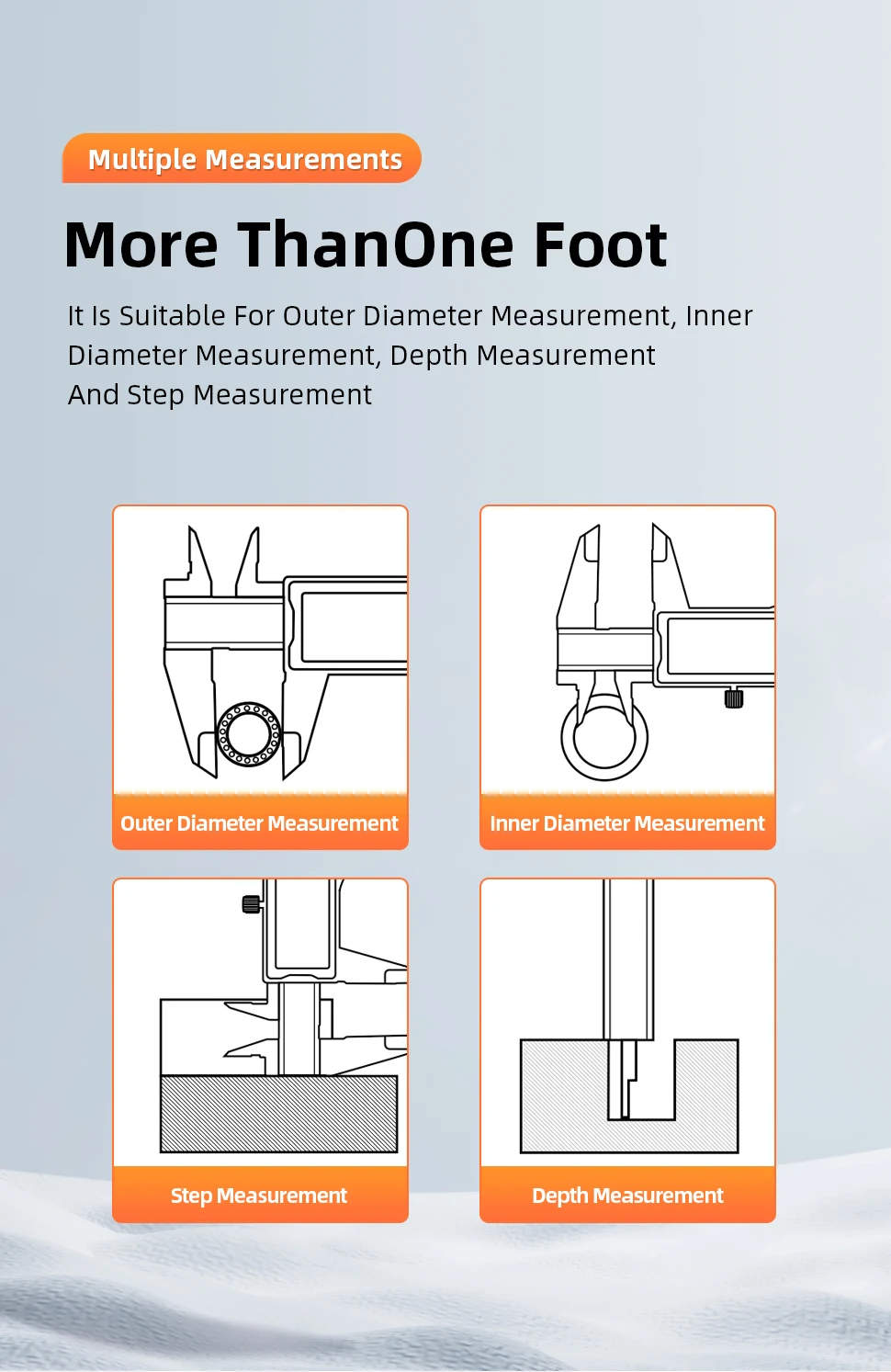 Multiple Measurements

More ThanOne Foot

It Is Suitable For Outer Diameter Measurement, Inner Diameter Measurement, Depth Measurement And Step Measurement

Outer Diameter Measurement

Inner Diameter Measurement

Step Measurement

Depth Measurement