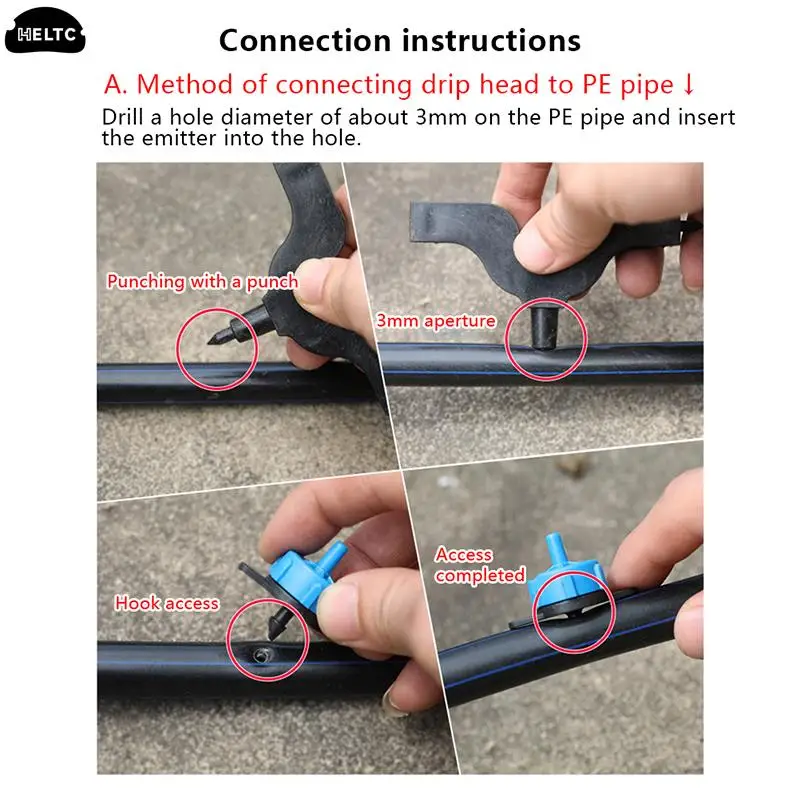 HELTC

Connection instructions

A. Method of connecting drip head to PE pipe ↓

Drill a hole diameter of about 3mm on the PE pipe and insert the emitter into the hole.

Punching with a punch

3mm aperture

Hook access

Access completed