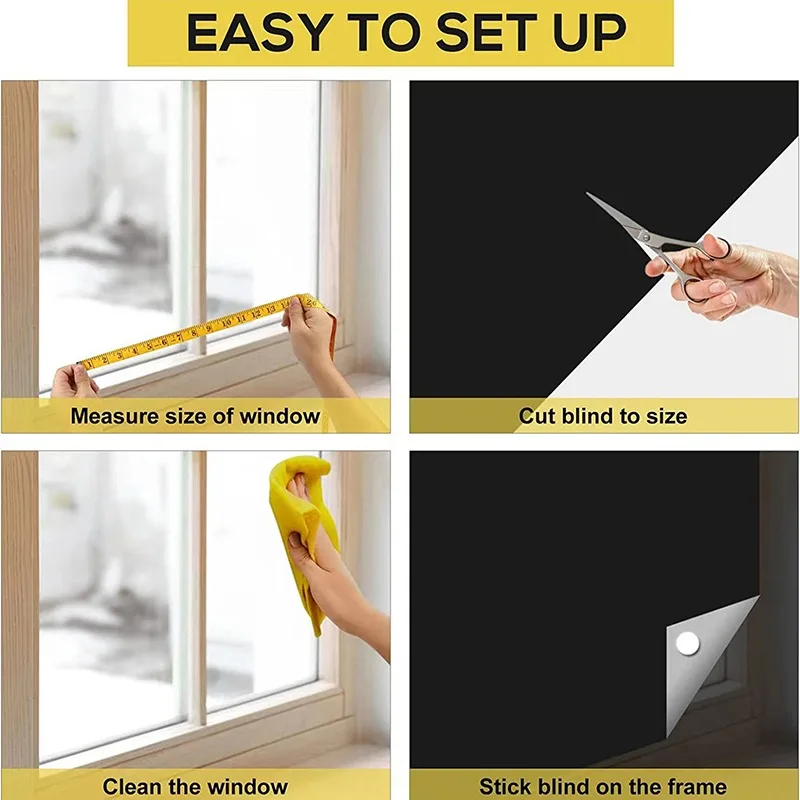 EASY TO SET UP

Measure size of window

Cut blind to size

Clean the window

Stick blind on the frame