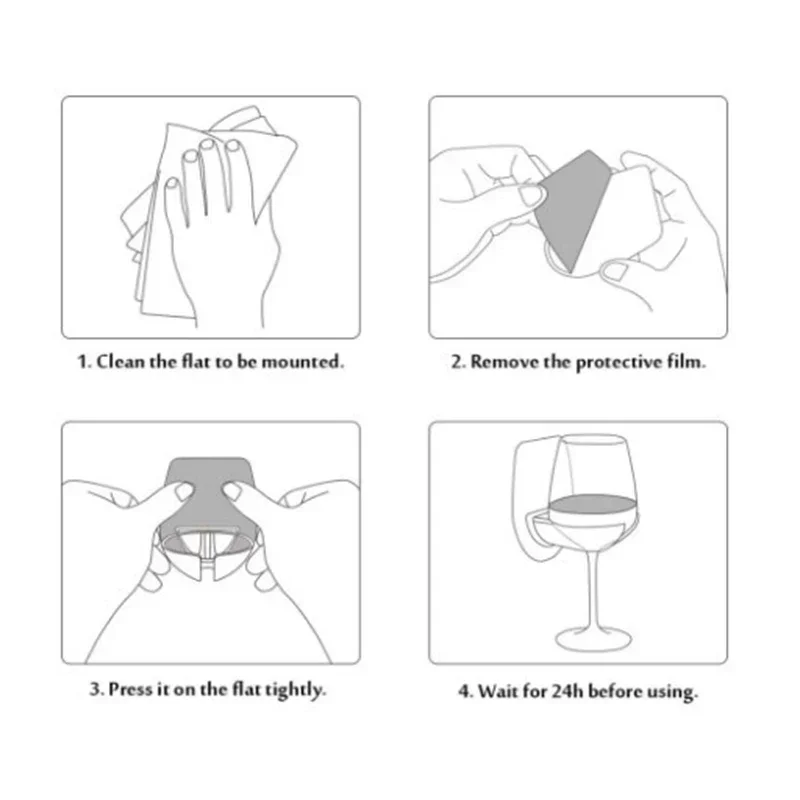 1. Clean the flat to be mounted.

2. Remove the protective film.

3. Press it on the flat tightly.

4. Wait for 24h before using.