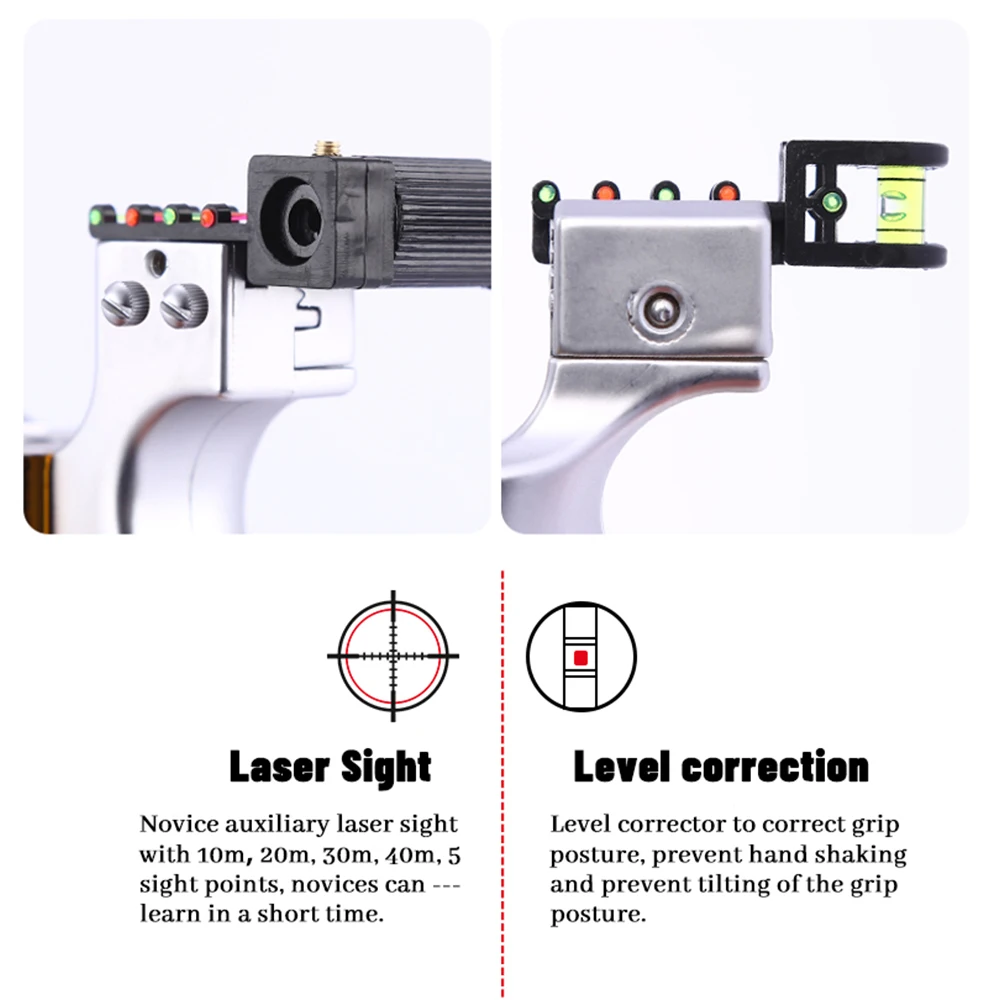 Laser Sight

Novice auxiliary laser sight with 10m, 20m, 30m, 40m, 5 sight points, novices can --- learn in a short time.

Level correction

Level corrector to correct grip posture, prevent hand shaking and prevent tilting of the grip posture.