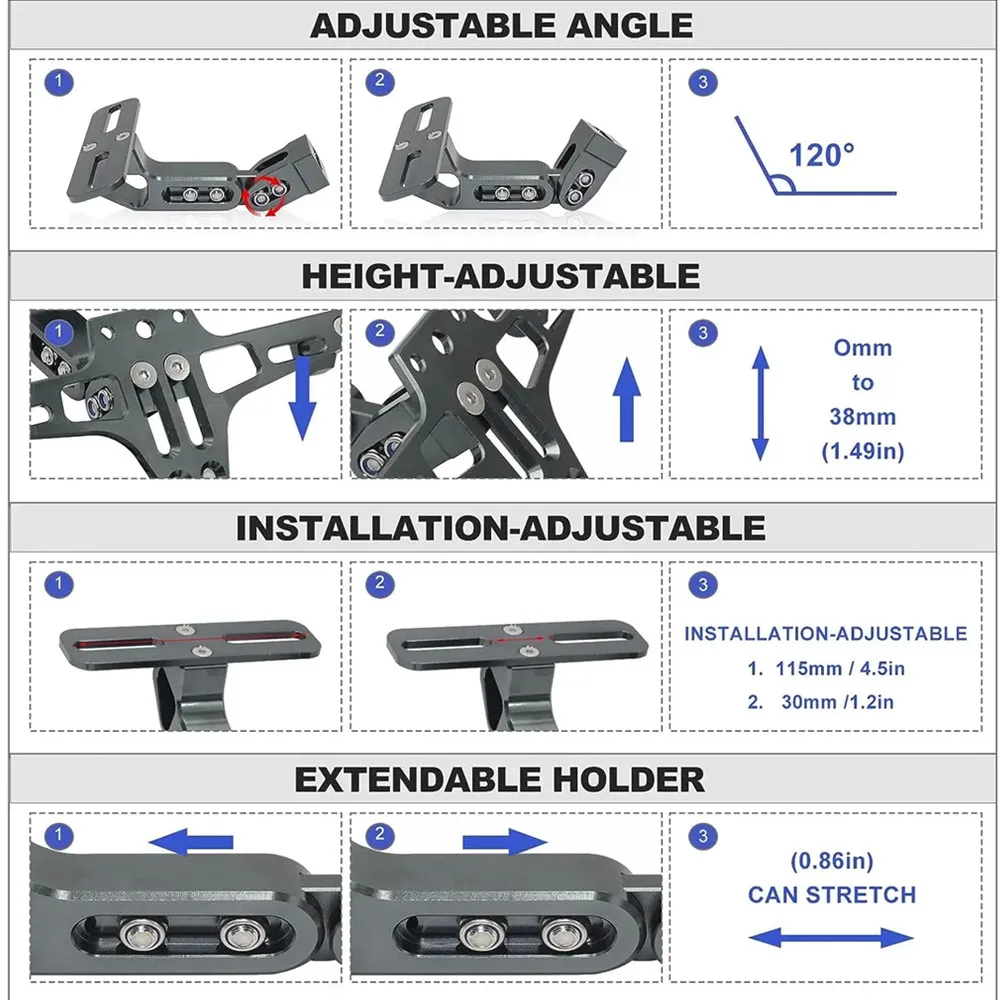 ADJUSTABLE ANGLE

1

2

3

120°

HEIGHT-ADJUSTABLE

1

2

3

Omm
to
38mm
(1.49in)

INSTALLATION-ADJUSTABLE

1

2

3

INSTALLATION-ADJUSTABLE

1. 115mm / 4.5in

2. 30mm /1.2in

EXTENDABLE HOLDER

1

2

3

(0.86in)
CAN STRETCH