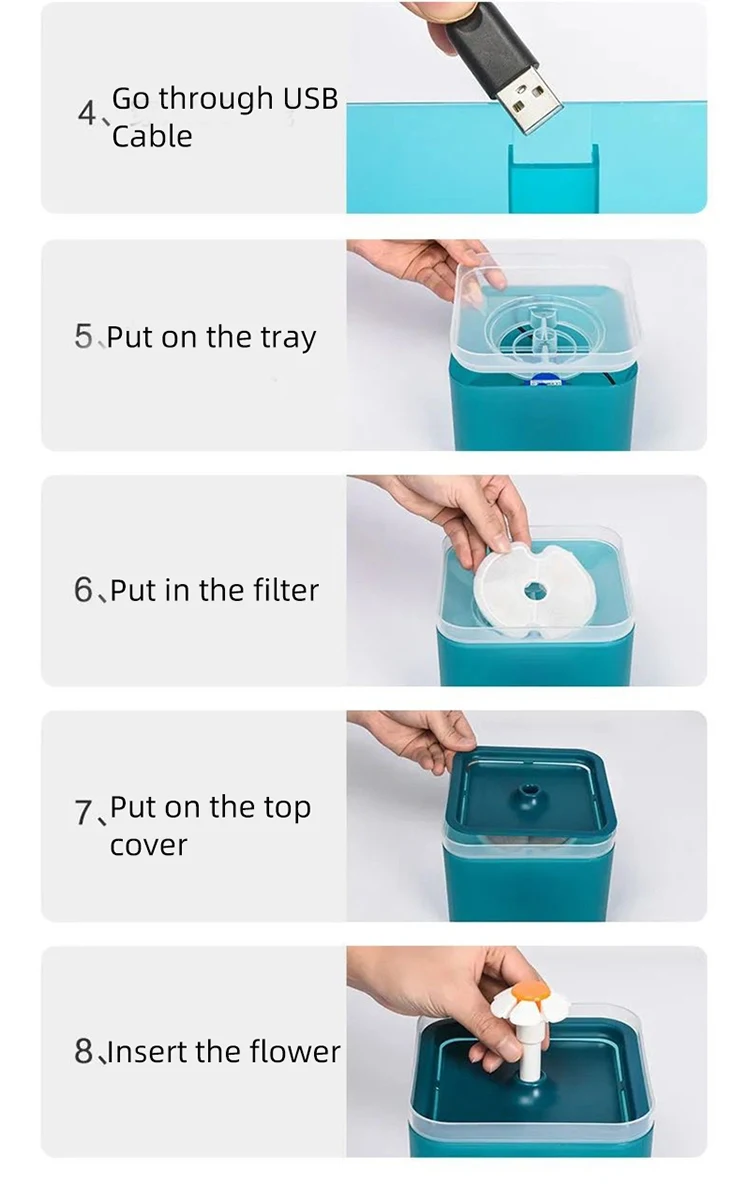 4、Go through USB Cable

5、Put on the tray

6、Put in the filter

7、Put on the top cover

8、Insert the flower