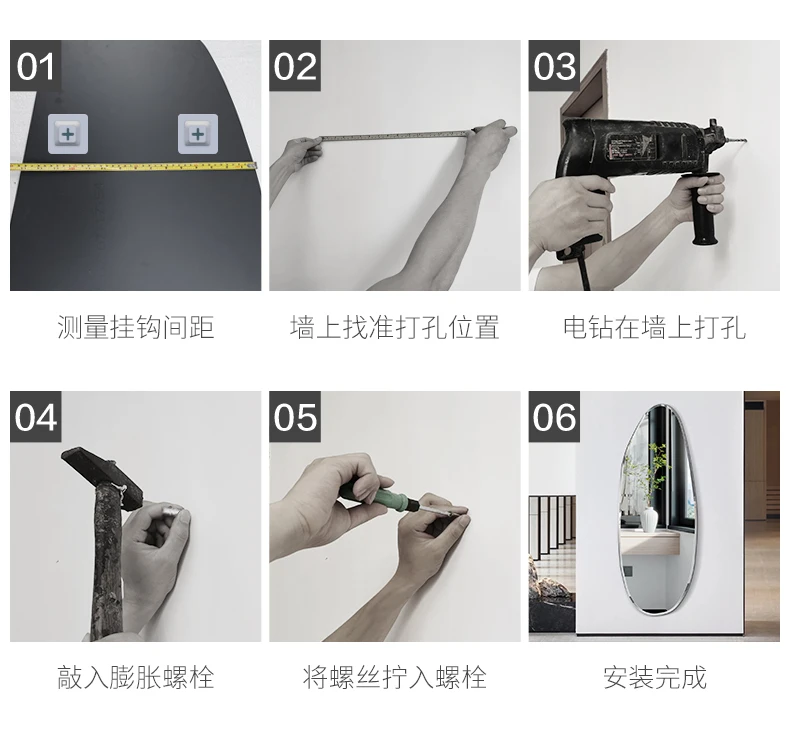 01

测量挂钩间距

02

墙上找准打孔位置

03

电钻在墙上打孔

04

敲入膨胀螺栓

05

将螺丝拧入螺栓

06

安装完成