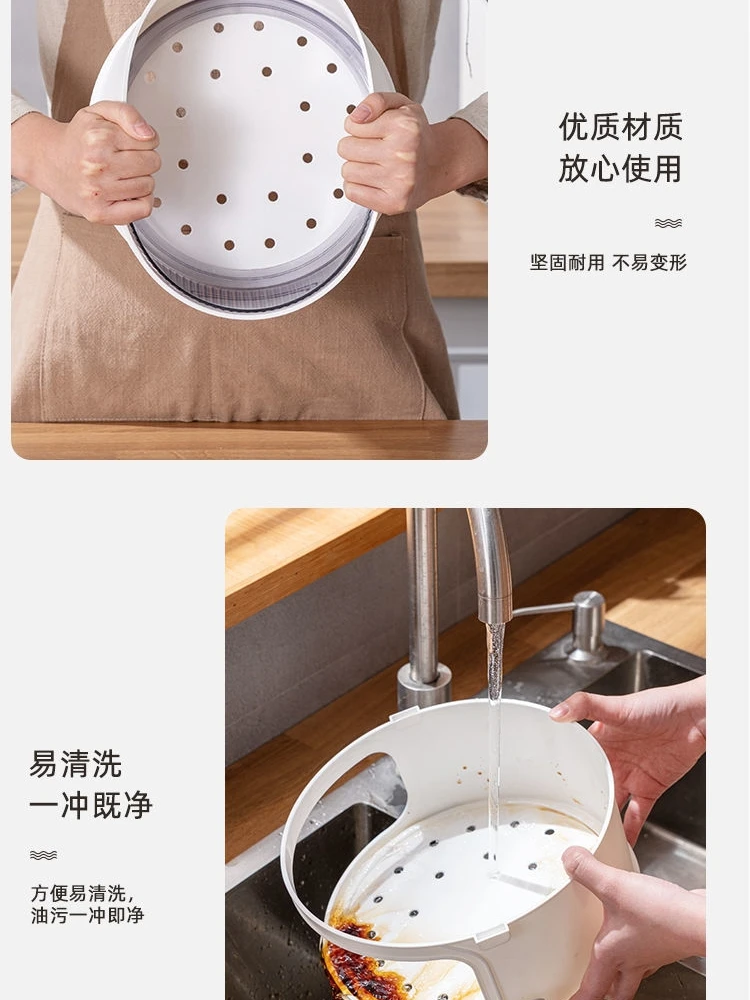 优质材质
放心使用

坚固耐用 不易变形

易清洗
一冲既净

方便易清洗，
油污一冲即净