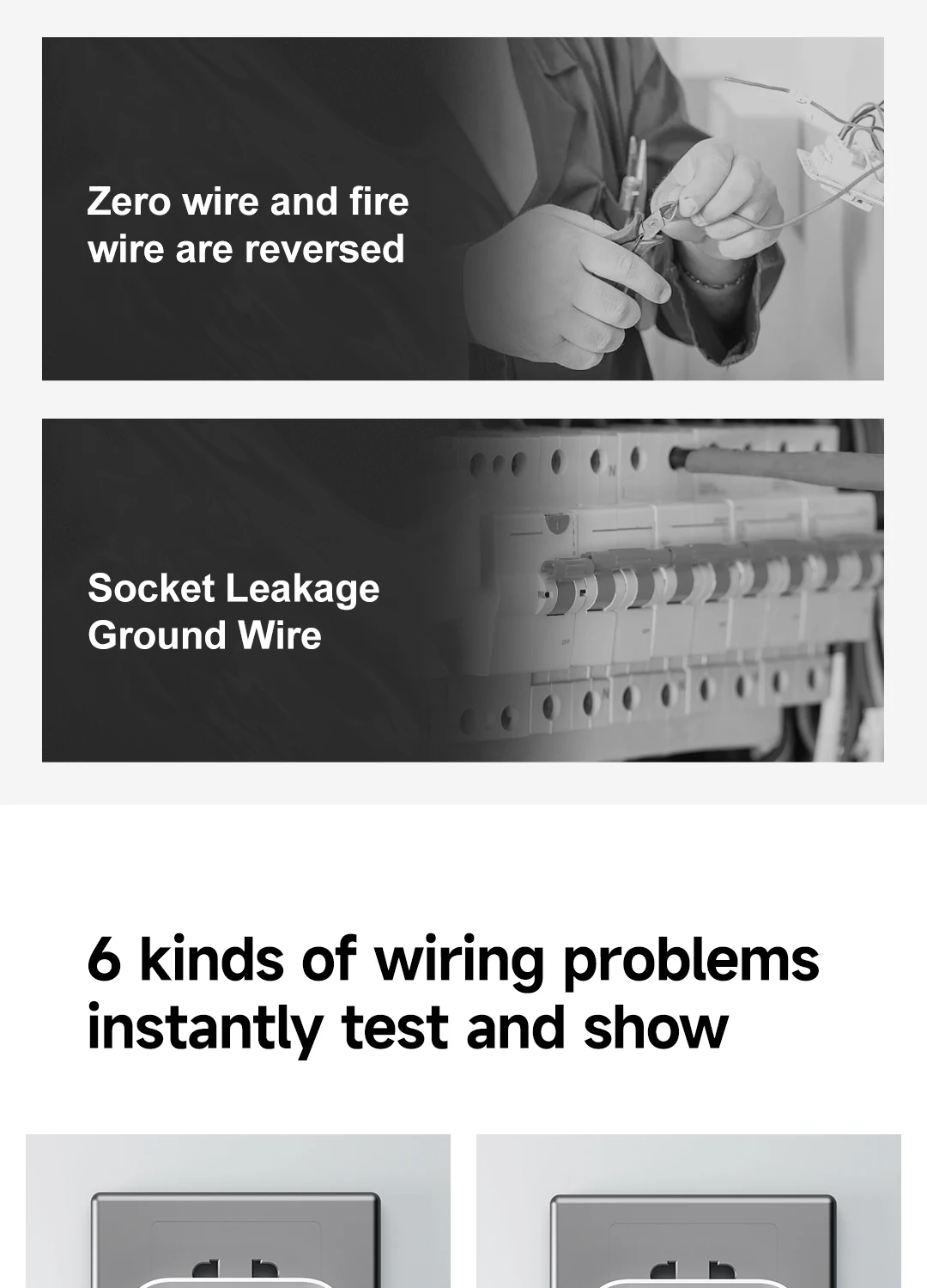 Zero wire and fire wire are reversed

Socket Leakage Ground Wire

6 kinds of wiring problems instantly test and show