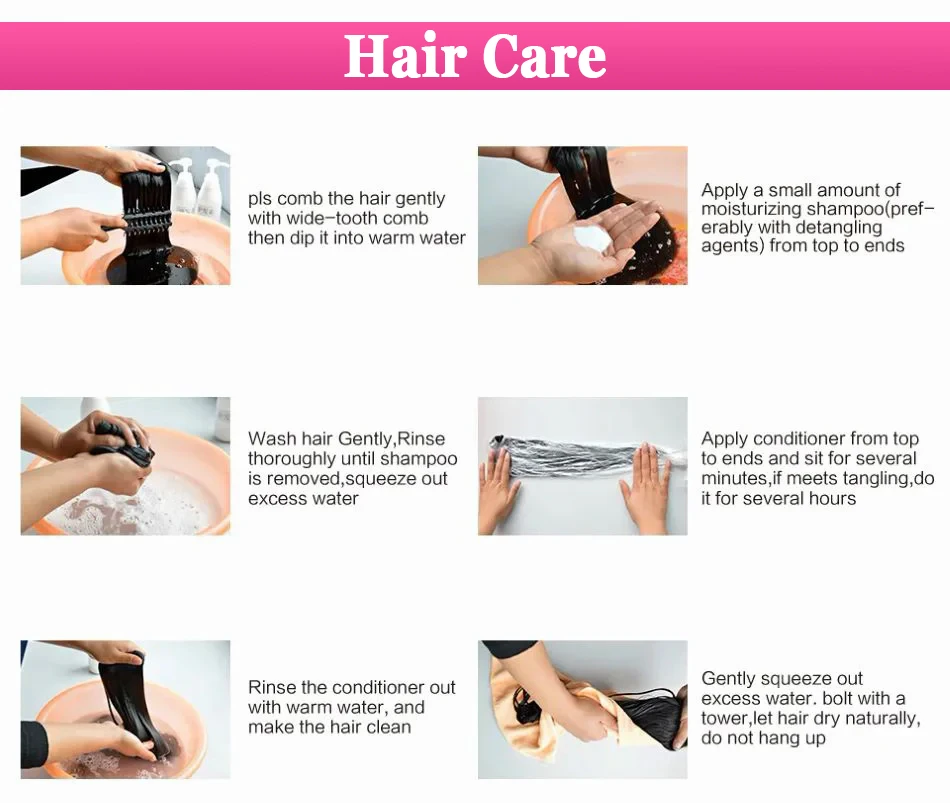 Hair Care

pls comb the hair gently with wide-tooth comb then dip it into warm water

Apply a small amount of moisturizing shampoo(preferably with detangling agents) from top to ends

Wash hair Gently,Rinse thoroughly until shampoo is removed,squeeze out excess water

Apply conditioner from top to ends and sit for several minutes,if meets tangling,do it for several hours

Rinse the conditioner out with warm water, and make the hair clean

Gently squeeze out excess water. bolt with a tower,let hair dry naturally, do not hang up