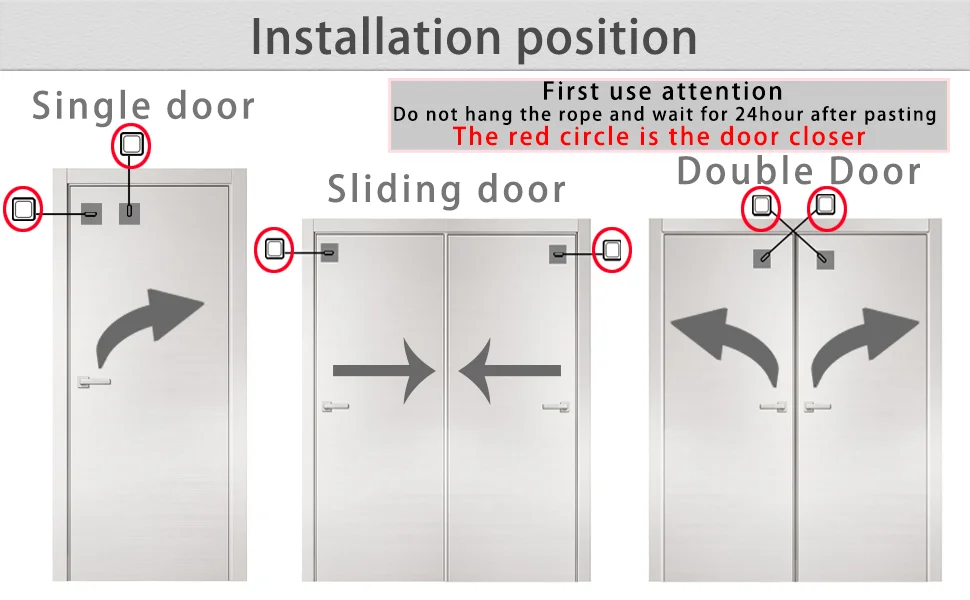 Installation position

Single door

First use attention
Do not hang the rope and wait for 24hour after pasting
The red circle is the door closer

Sliding door

Double Door