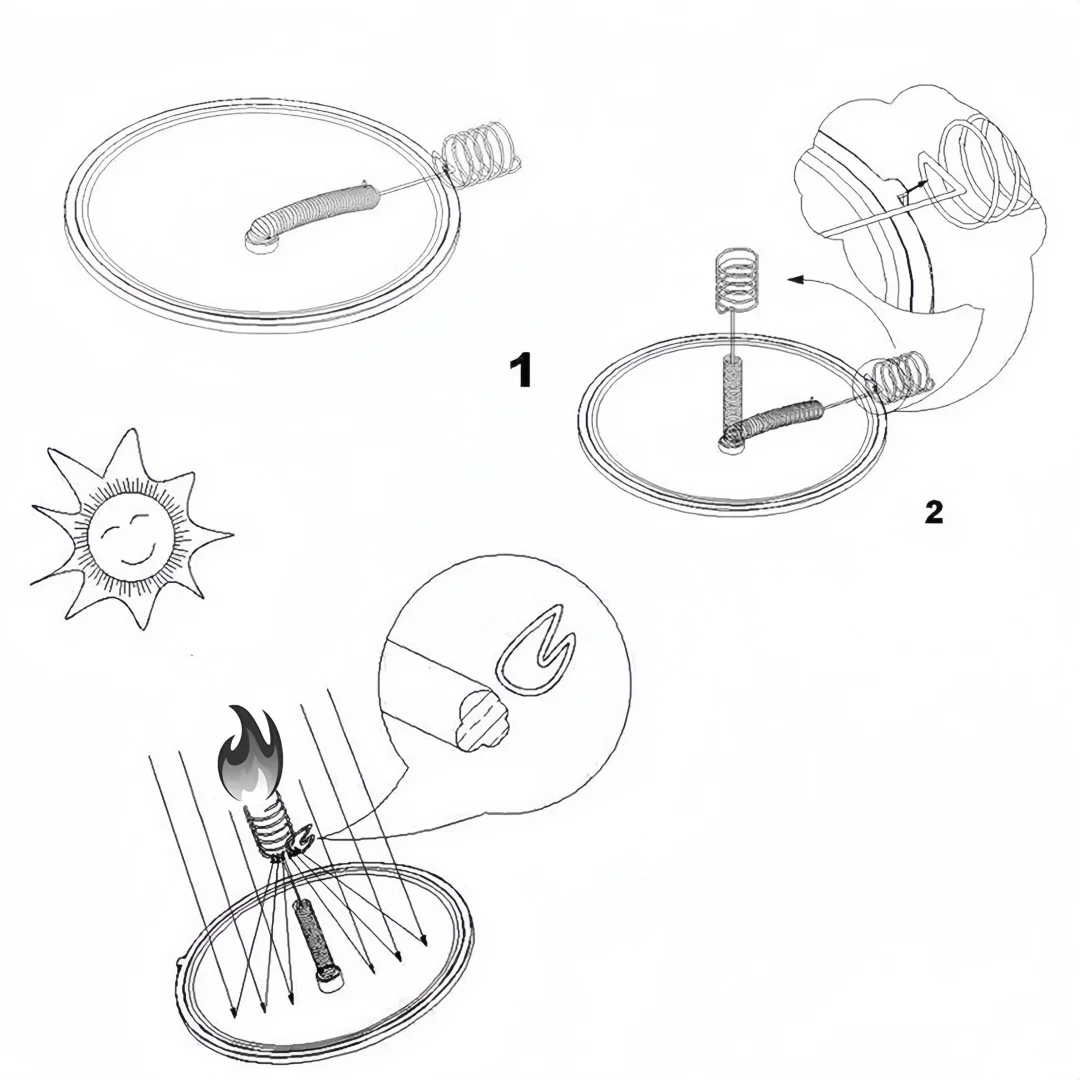 1

2