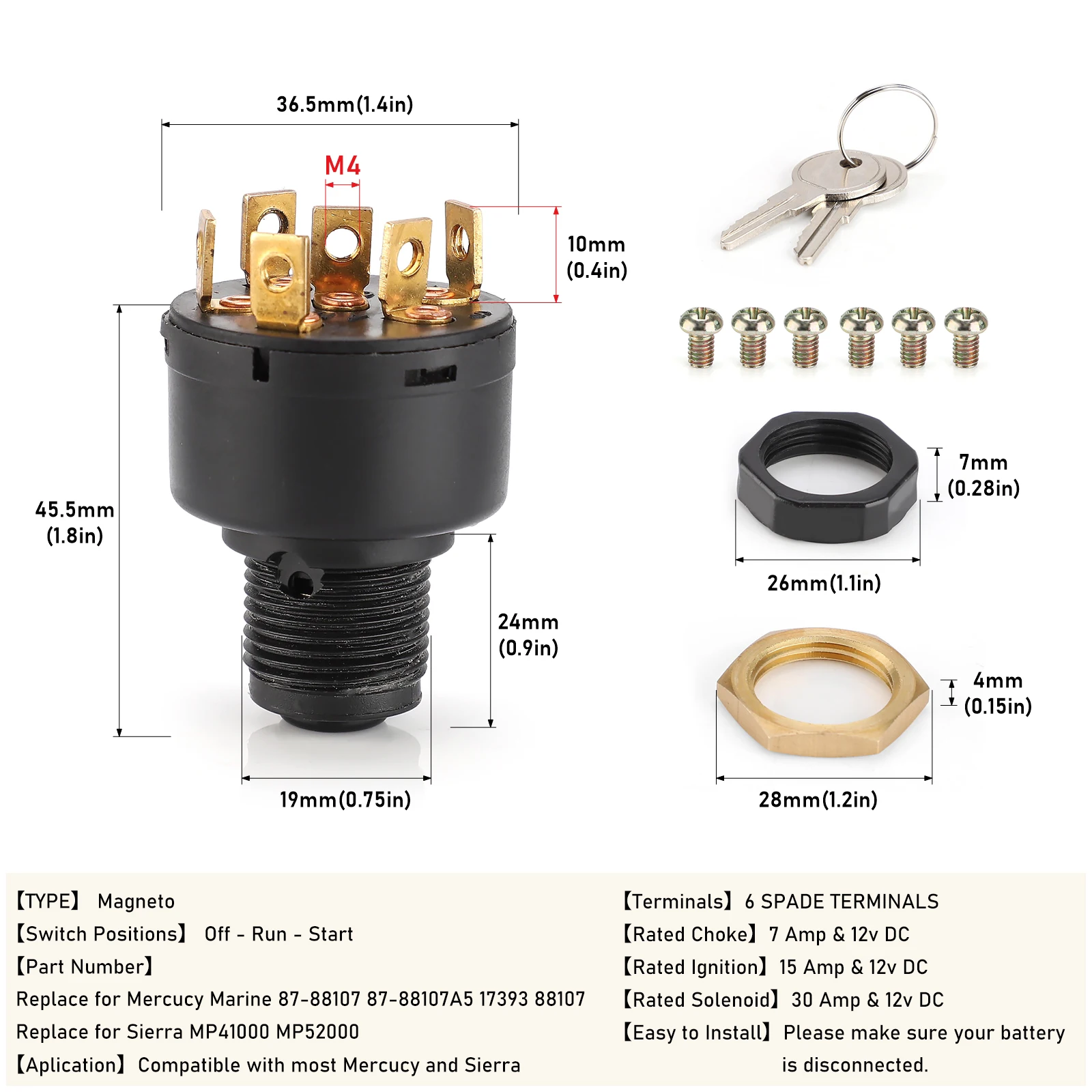 36.5mm(1.4in)

M4

10mm
(0.4in)

45.5mm
(1.8in)

24mm
(0.9in)

19mm(0.75in)

7mm
(0.28in)

26mm(1.1in)

4mm
(0.15in)

28mm(1.2in)

【TYPE】 Magneto

【Switch Positions】 Off - Run - Start

【Part Number】

Replace for Mercucy Marine 87-88107 87-88107A5 17393 88107

Replace for Sierra MP41000 MP52000

【Aplication】 Compatible with most Mercucy and Sierra

【Terminals】 6 SPADE TERMINALS

【Rated Choke】 7 Amp & 12v DC

【Rated Ignition】 15 Amp & 12v DC

【Rated Solenoid】 30 Amp & 12v DC

【Easy to Install】 Please make sure your battery is disconnected.