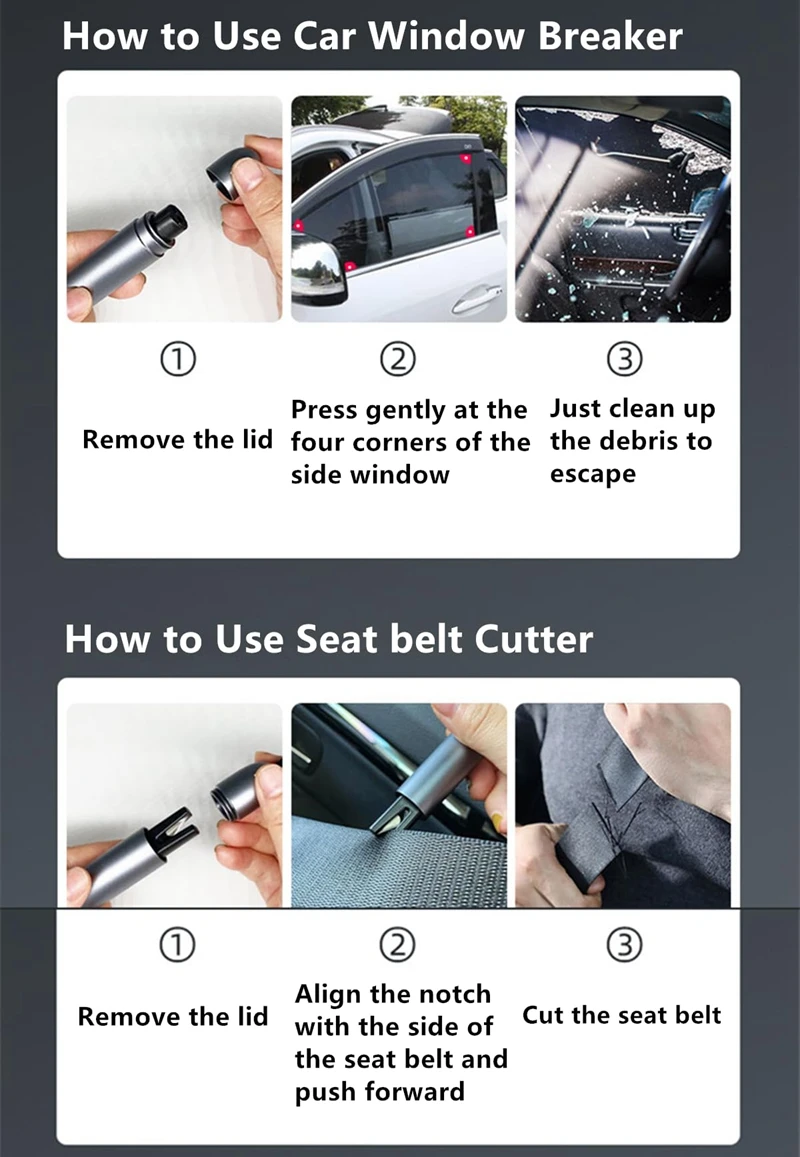 How to Use Car Window Breaker

①

Remove the lid

②

Press gently at the four corners of the side window

③

Just clean up the debris to escape

How to Use Seat belt Cutter

①

Remove the lid

②

Align the notch with the side of the seat belt and push forward

③

Cut the seat belt